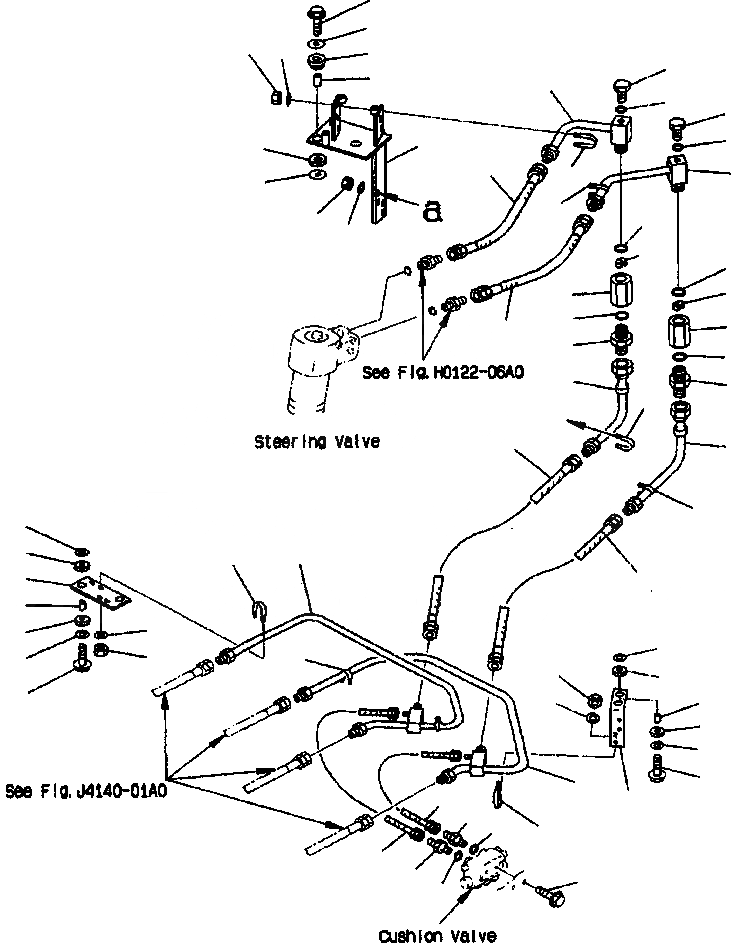 a

a

See Fig. H0122-06A0

Steering Valve

See Fig. J4140-01A0

Cushion Valve