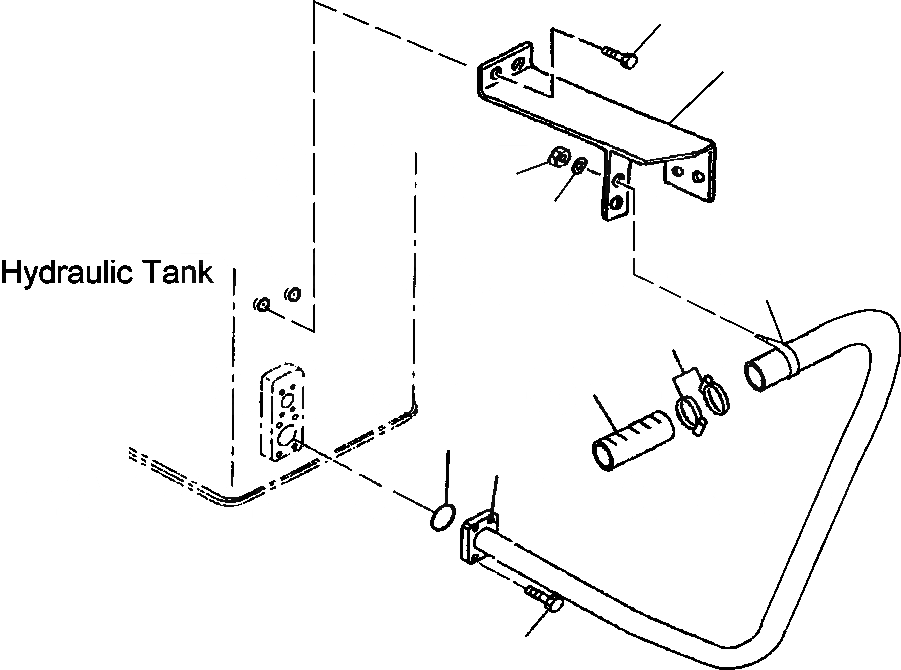 Hydraulic Tank