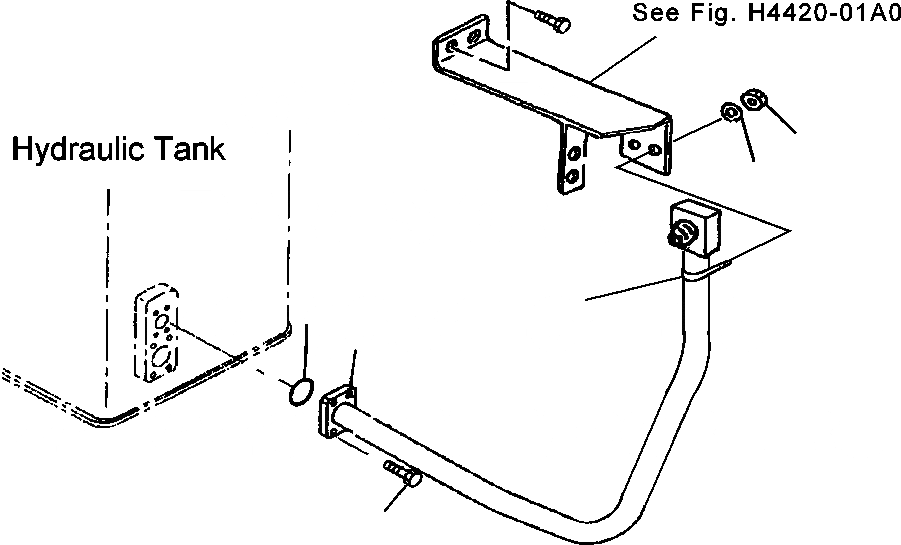 See Fig. H4420-01A0

Hydraulic Tank