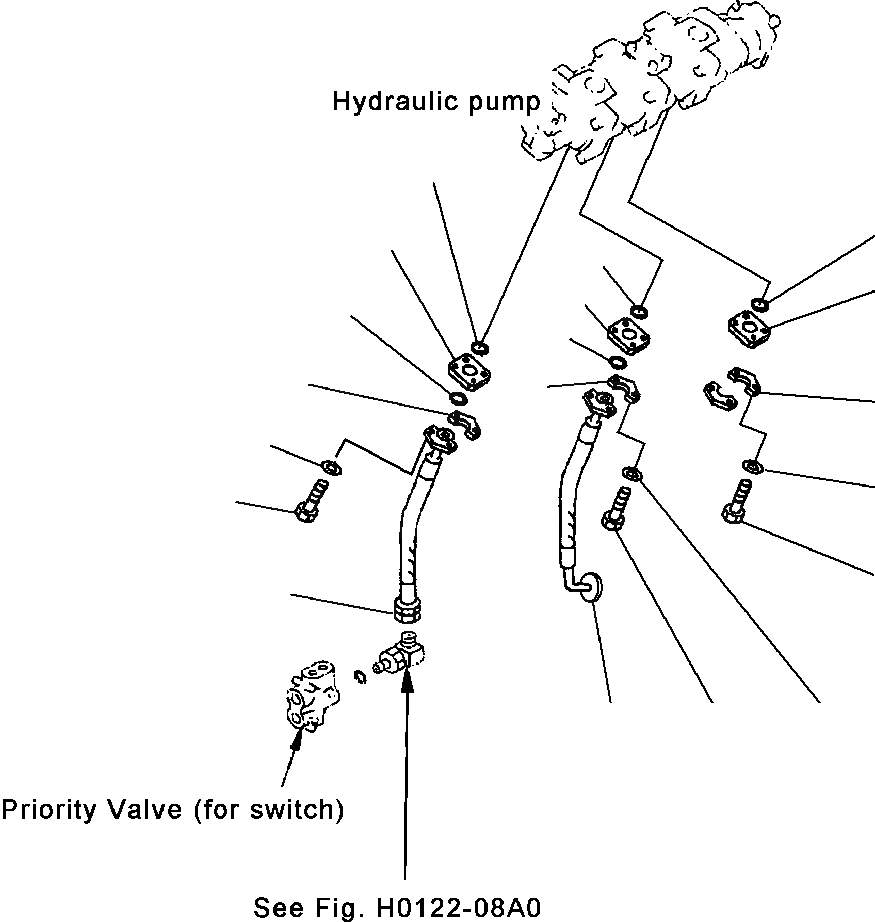 Hydraulic pump

Priority Valve (for switch)

See Fig. H0122-08A0