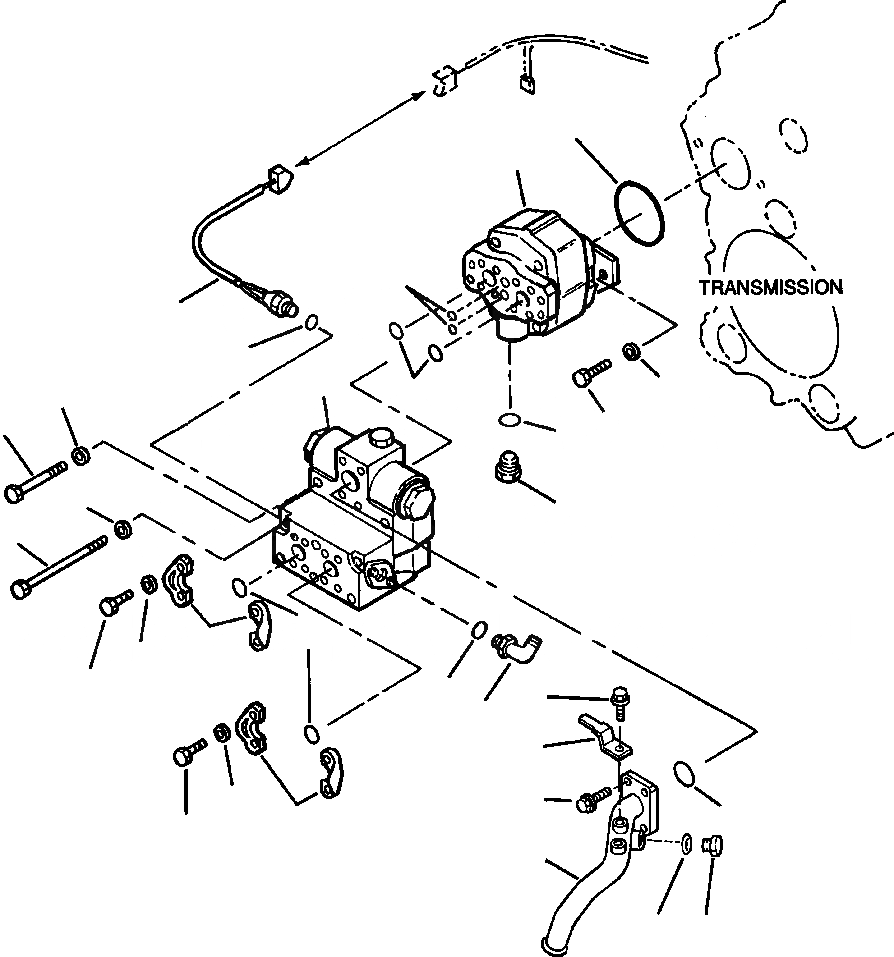 TRANSMISSION