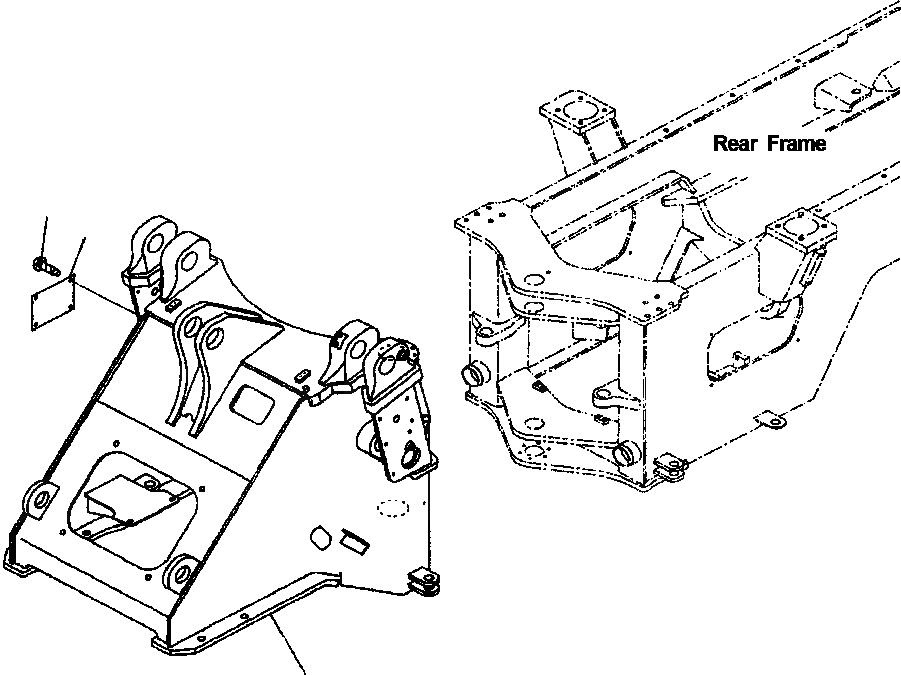 Rear Frame