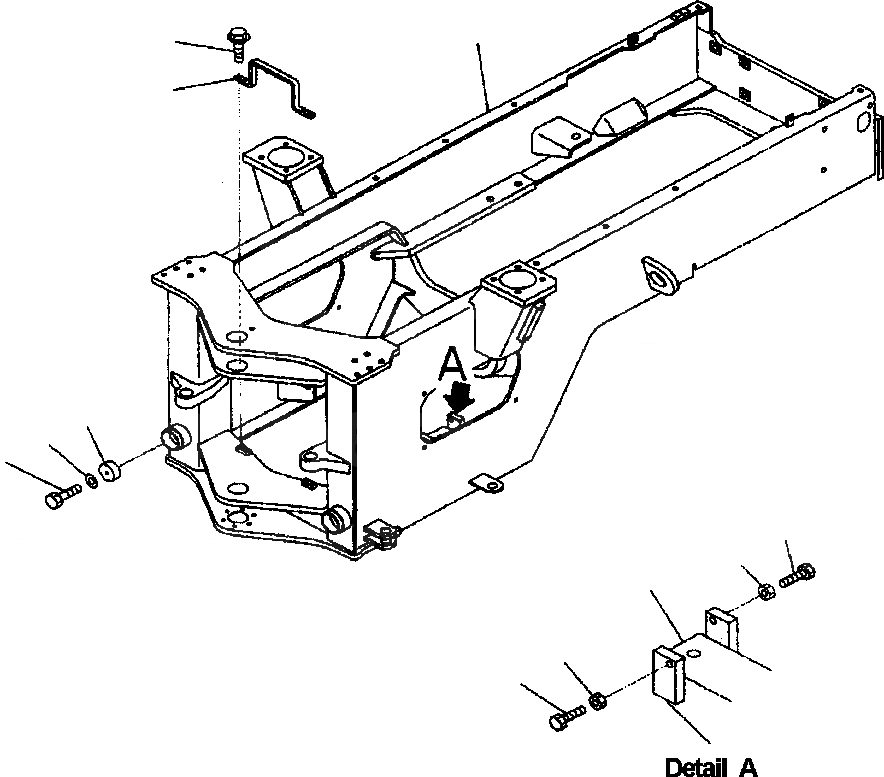 A

Detail A