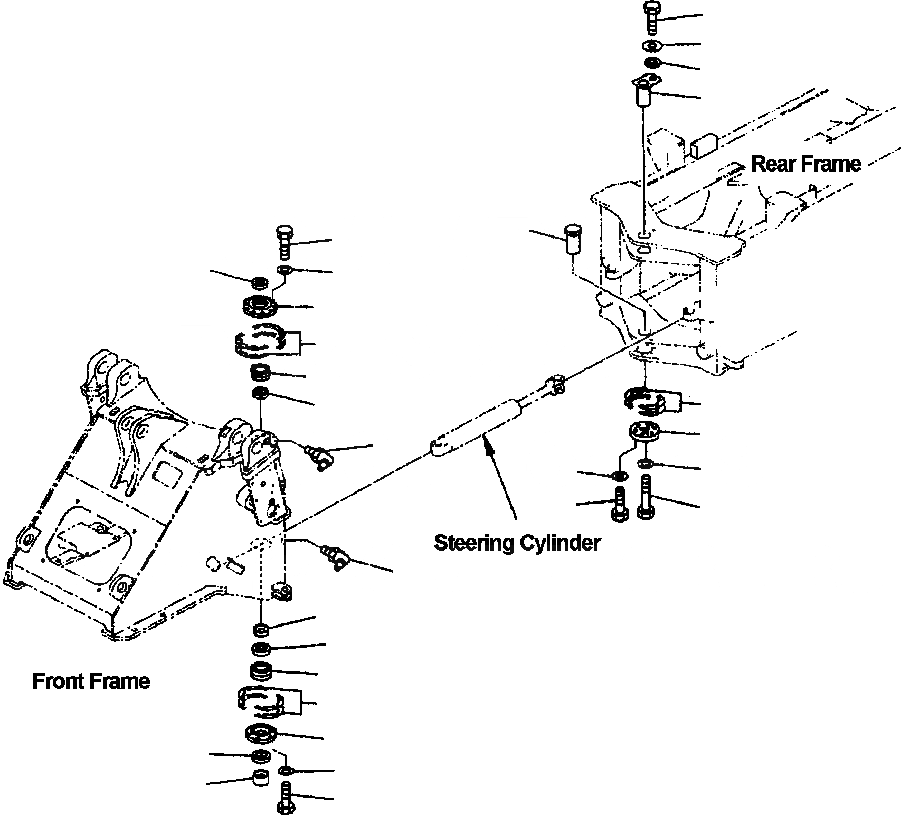 Rear Frame

Steering Cylinder

Front Frame