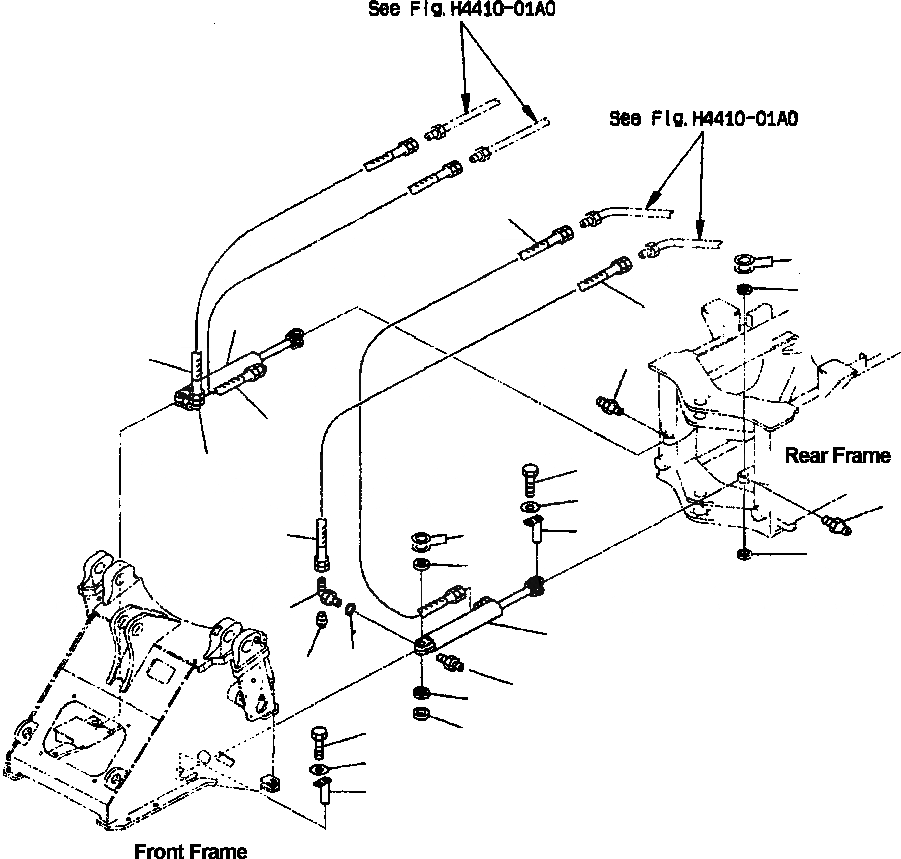 See Fig.H4410-01A0

See Fig.H4410-01A0

Rear Frame

Front Frame