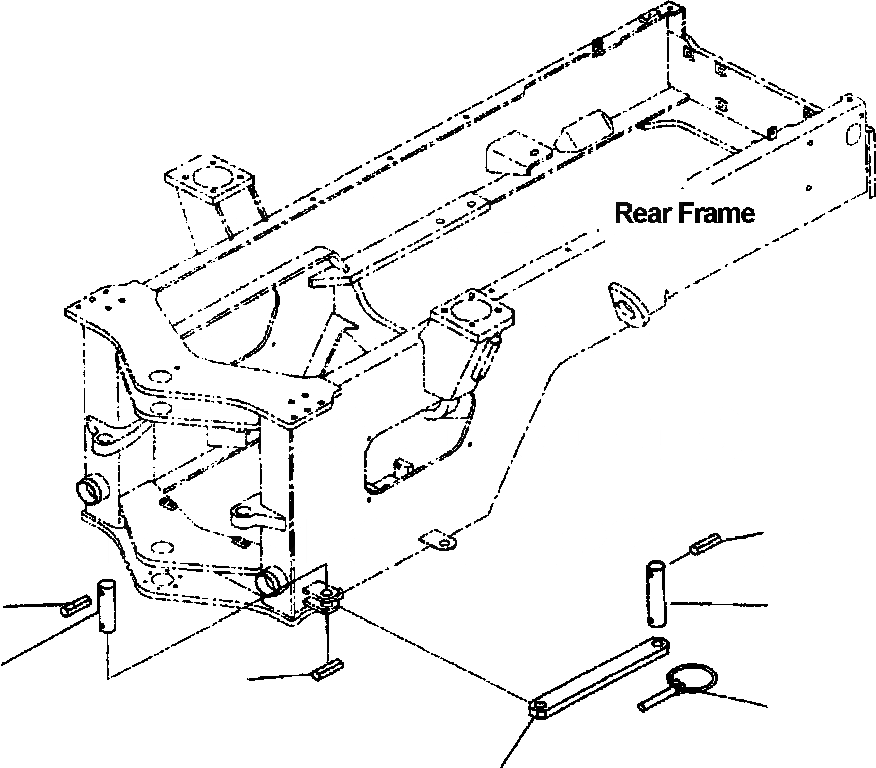 Rear Frame