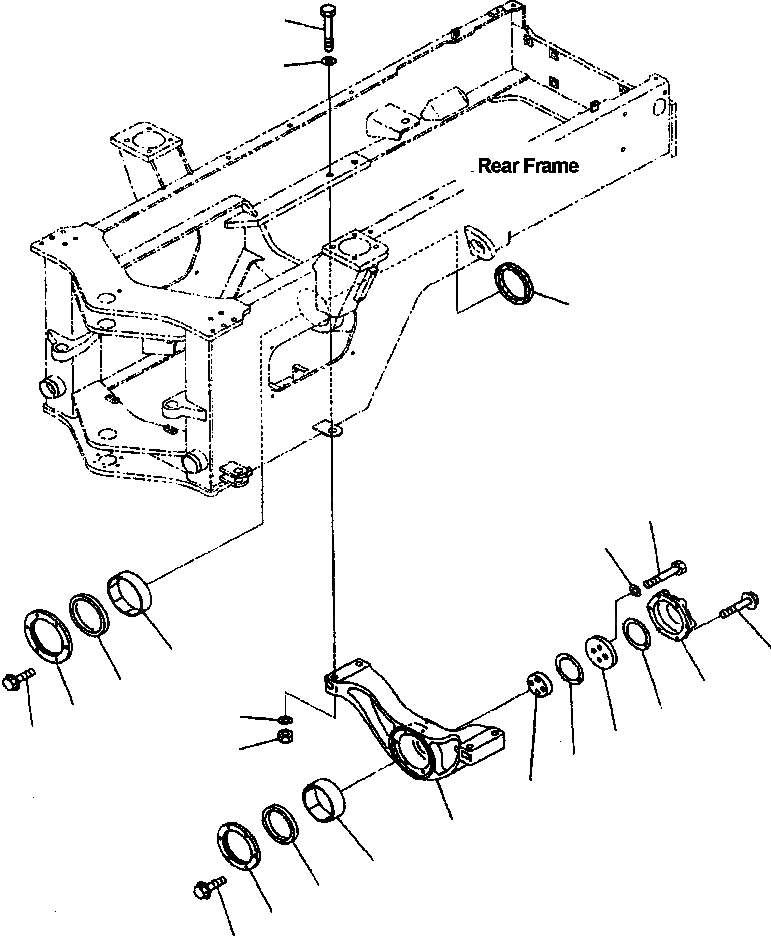 Rear Frame