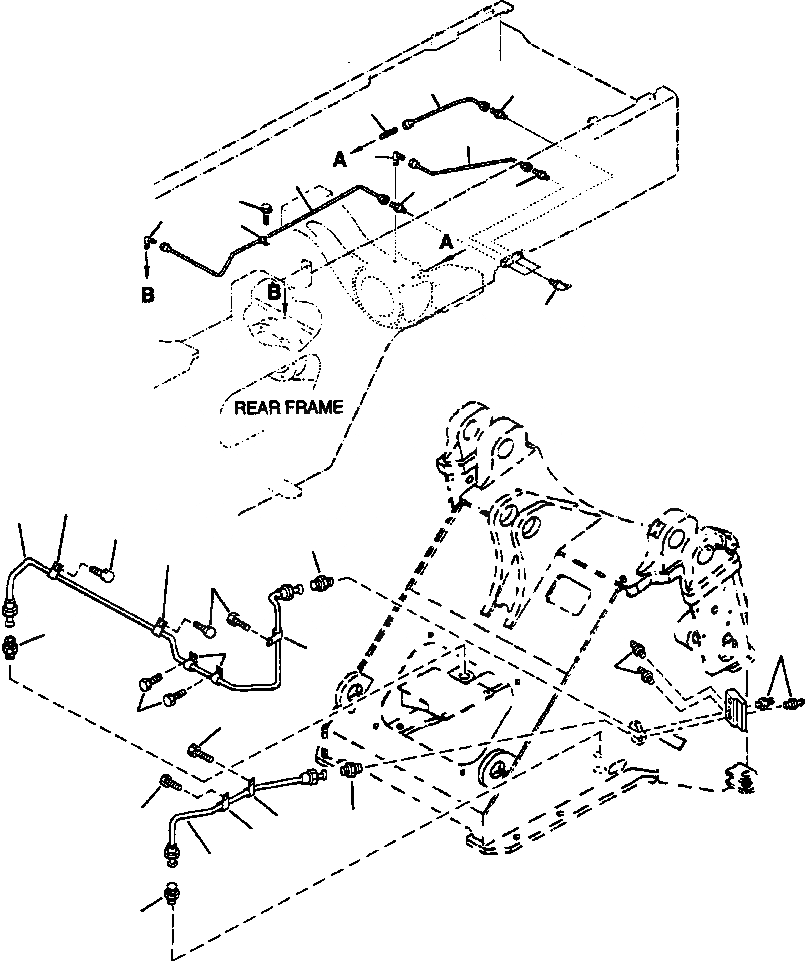 A
A
B
B
REAR FRAME