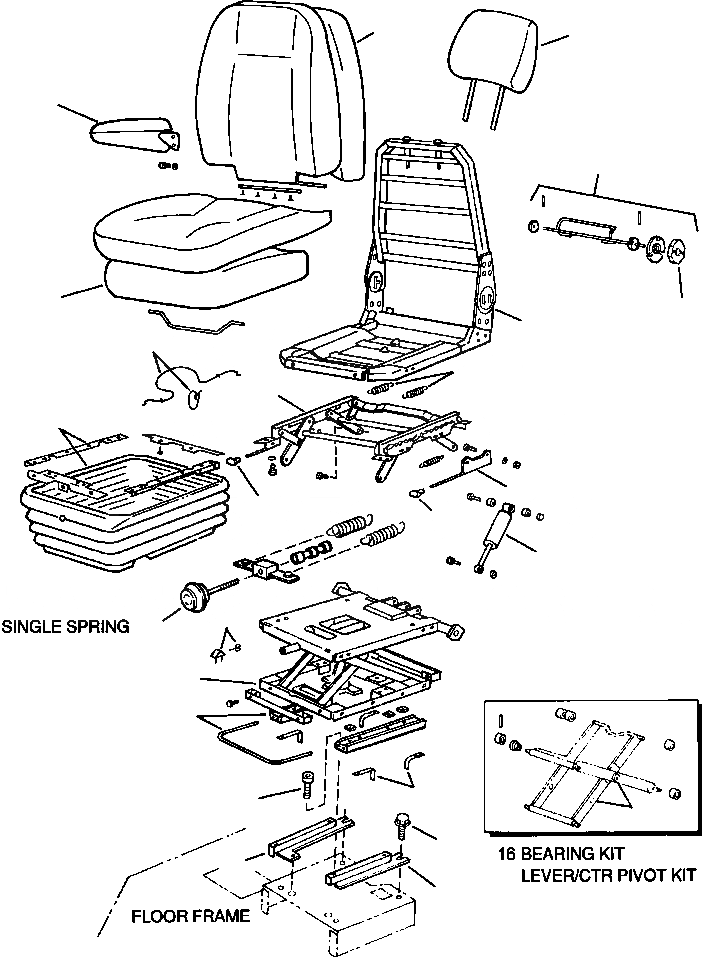 SINGLE SPRING

16 BEARING KIT
LEVER/CTR PIVOT KIT

FLOOR FRAME