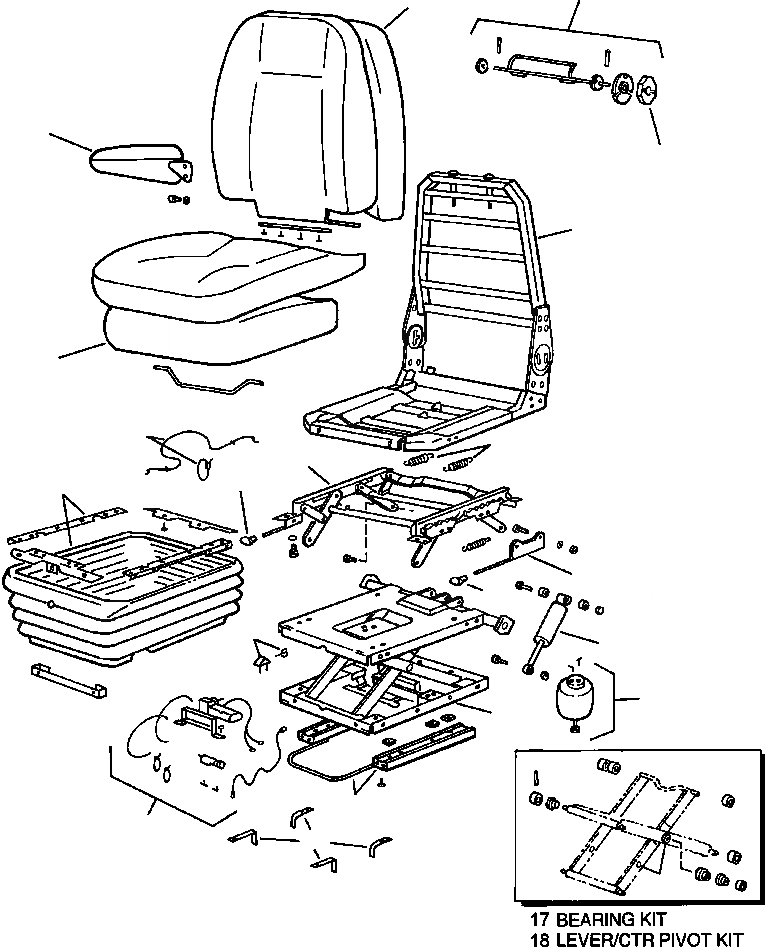 17 BEARING KIT
18 LEVER/CTR PIVOT KIT