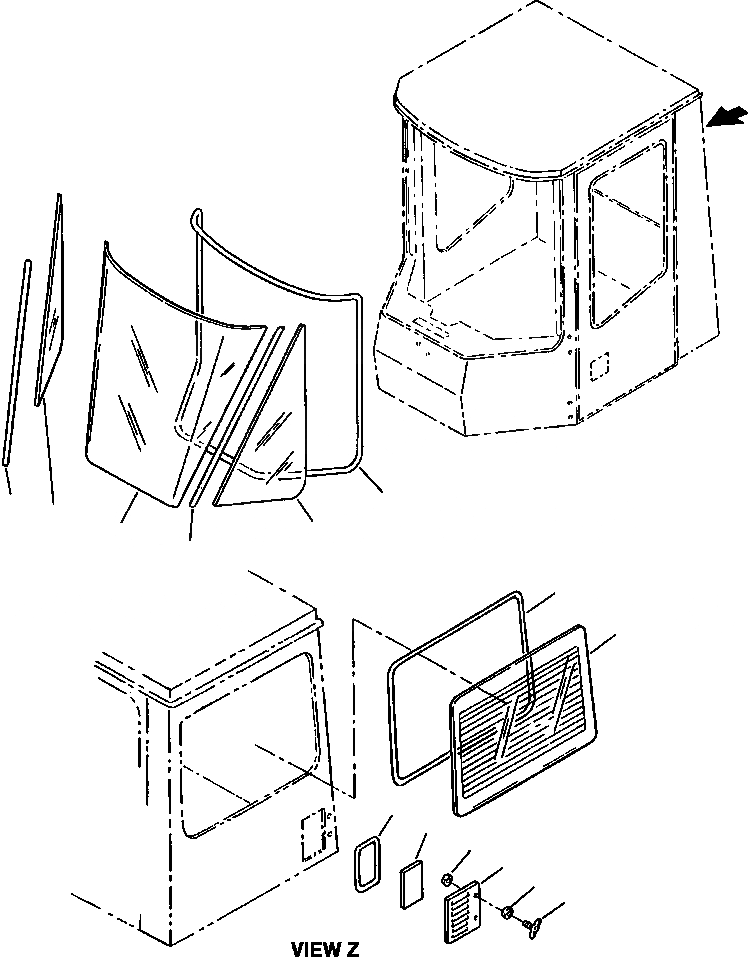 VIEW Z