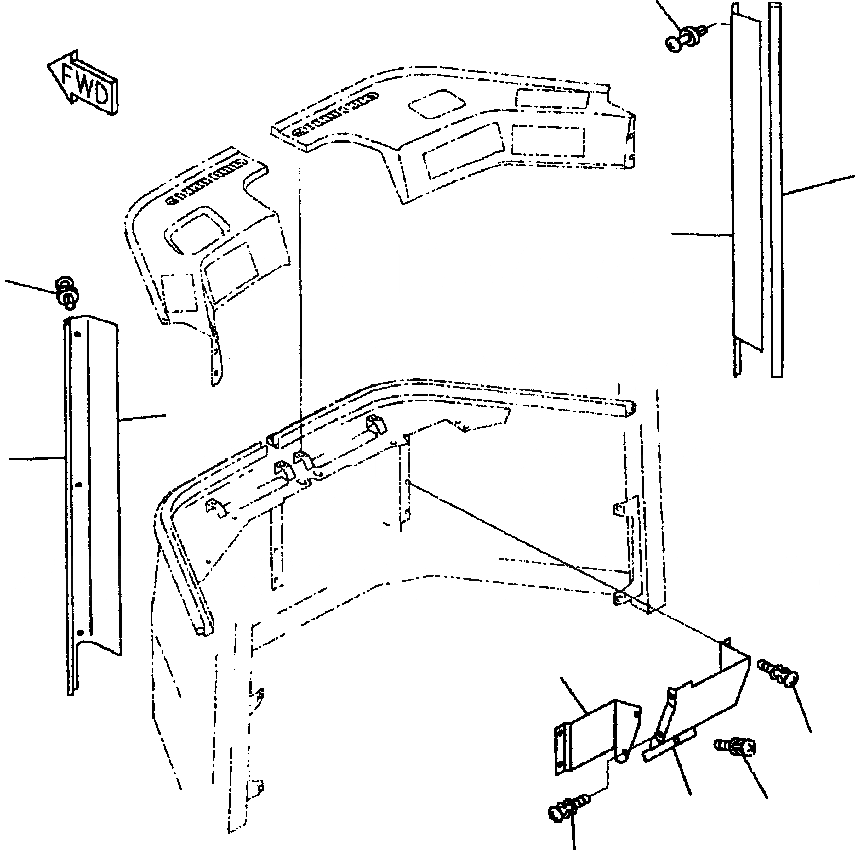 FWD