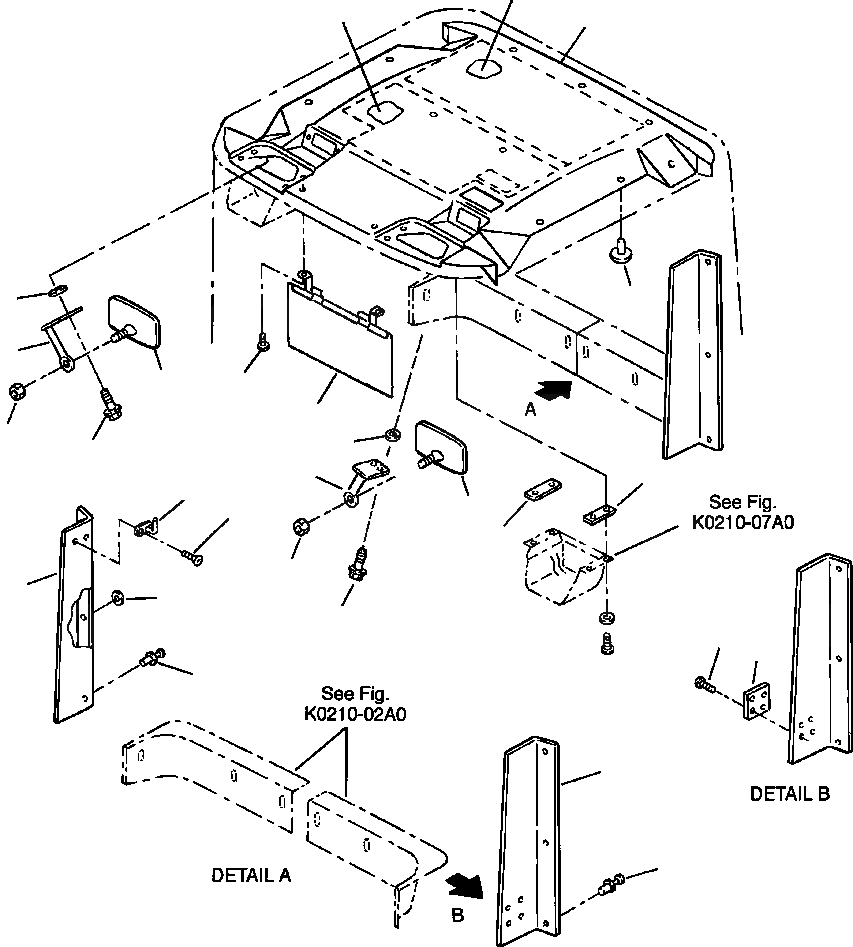 A

See Fig.
K0210-07A0

See Fig.
K0210-02A0

DETAIL B

DETAIL A

B