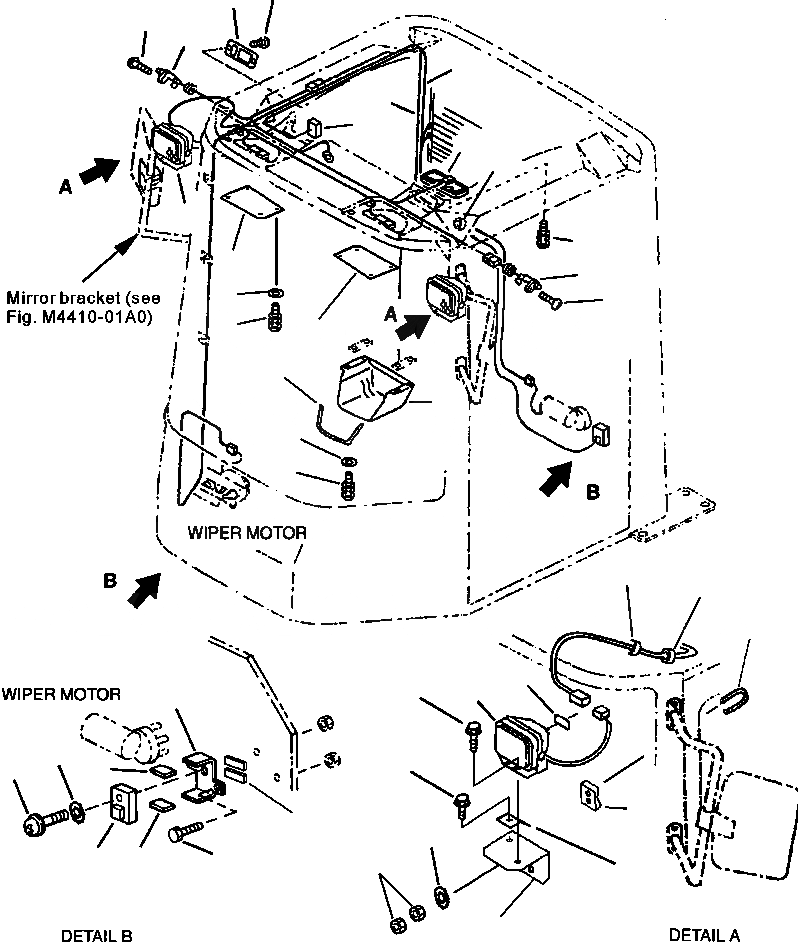 A

Mirror bracket (see Fig. M4410-01A0)

A

B

WIPER MOTOR

B

WIPER MOTOR

DETAIL B

DETAIL A