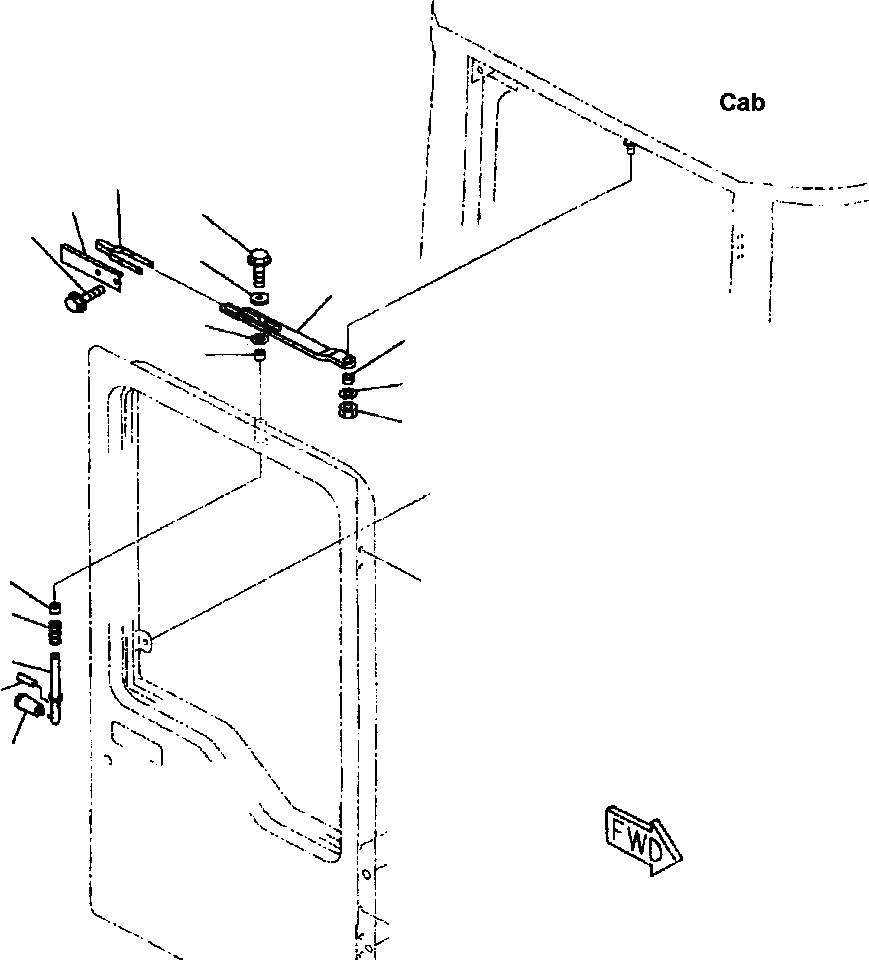 Cab

FWD