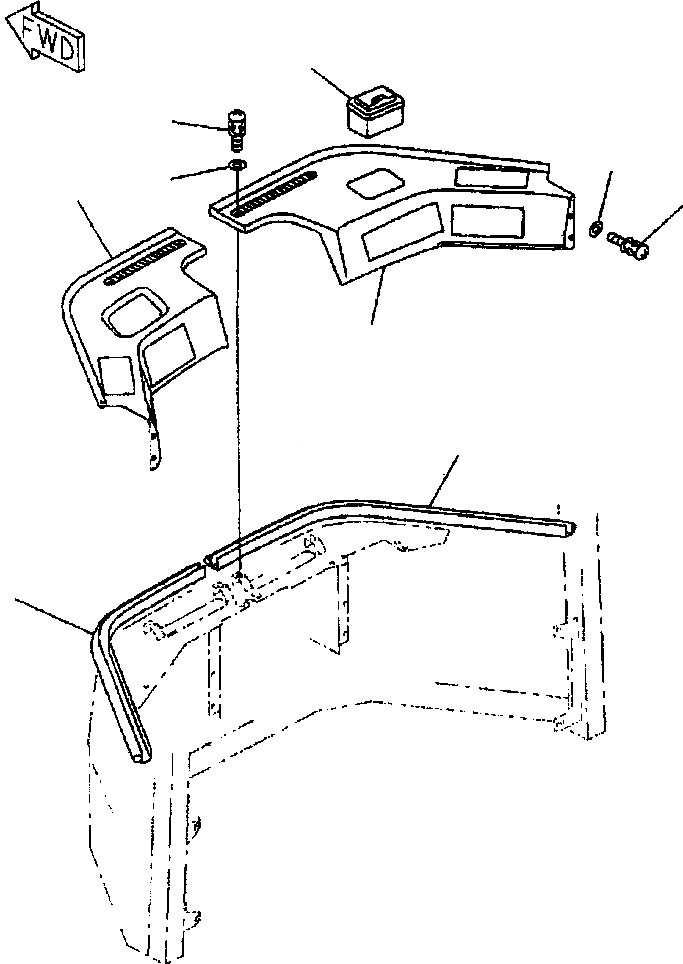 FWD