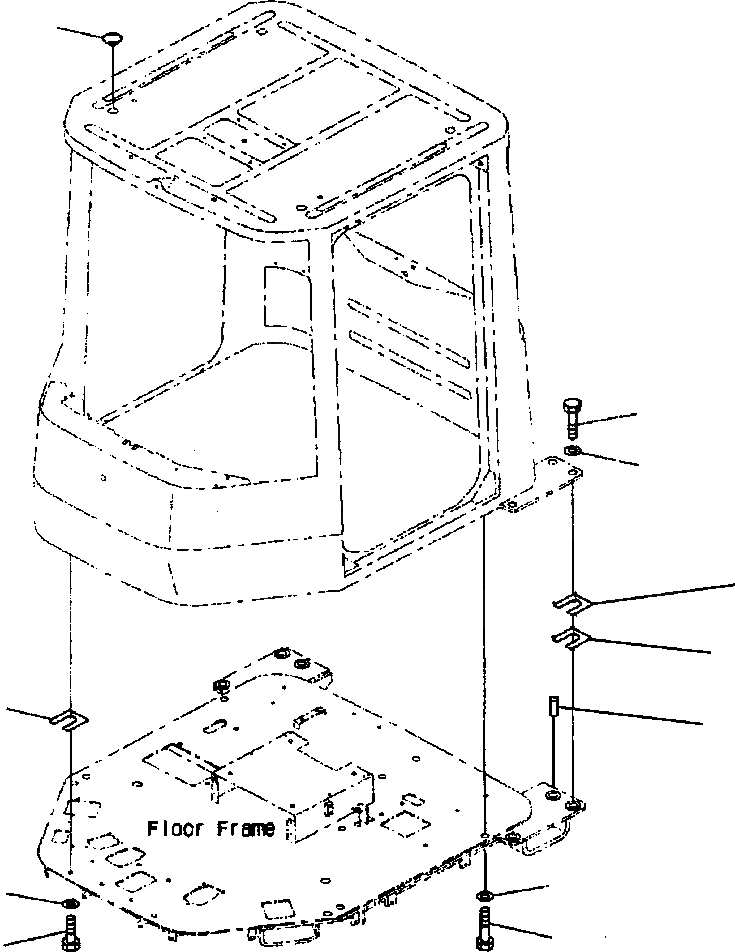 Floor Frame