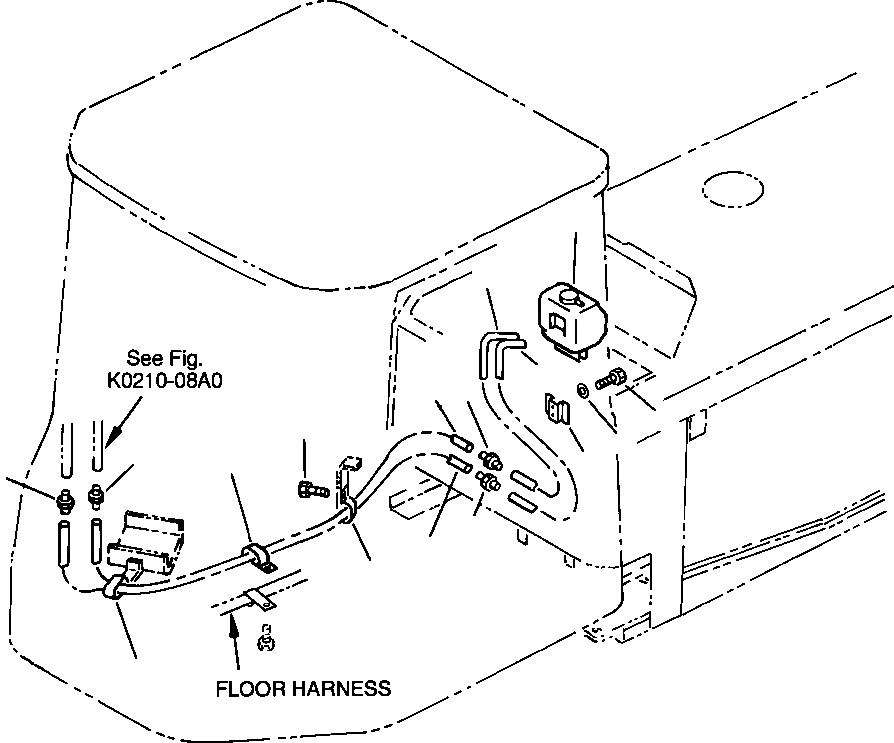 See Fig.
K0210-08A0

FLOOR HARNESS