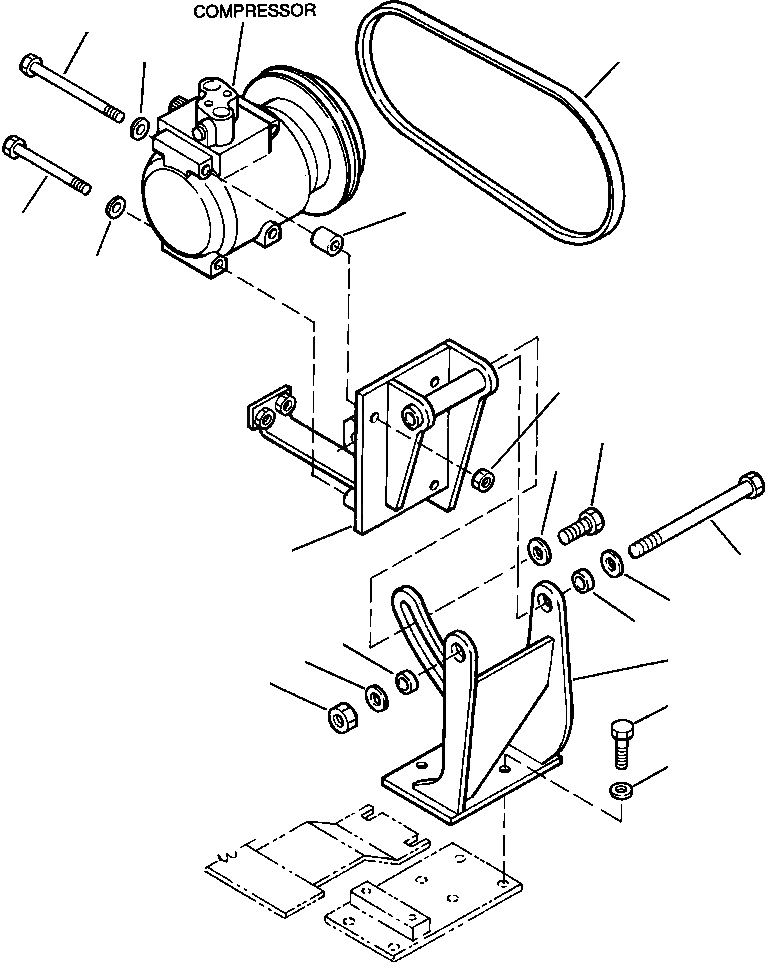 COMPRESSOR