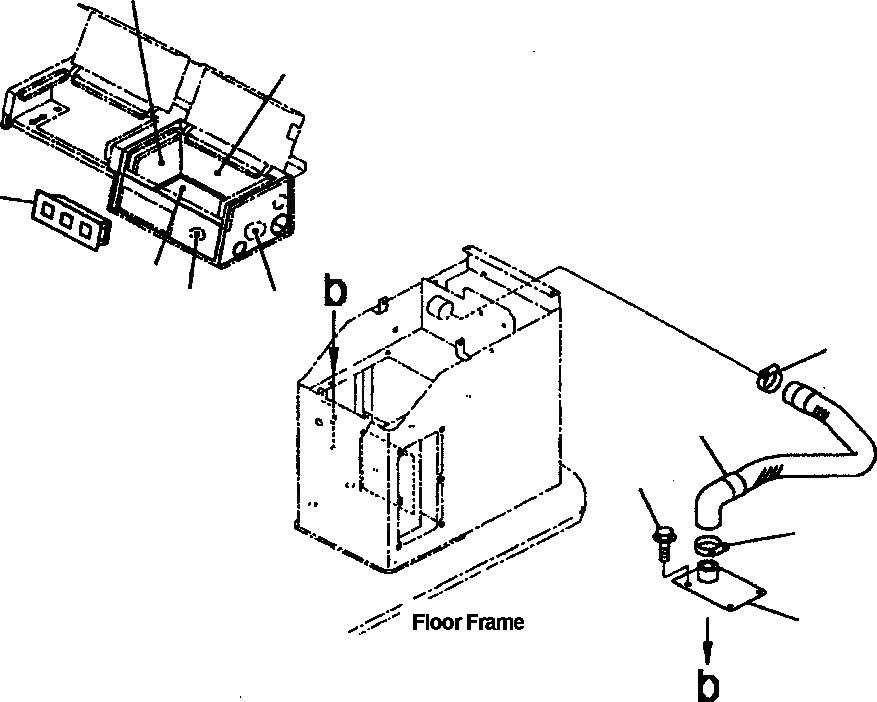 b

Floor Frame

b