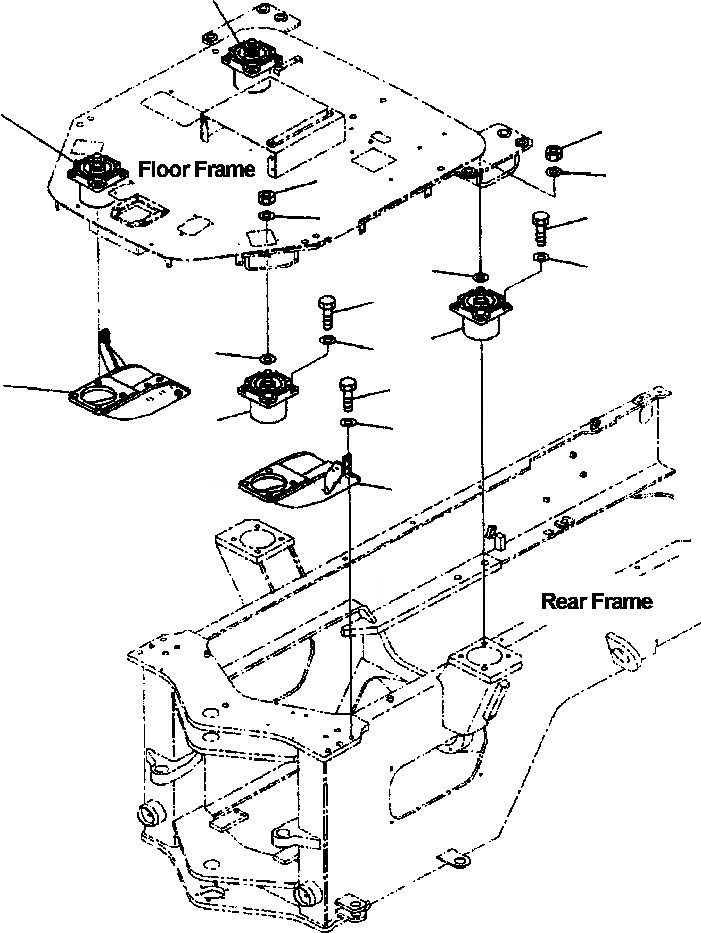 Floor Frame

Rear Frame