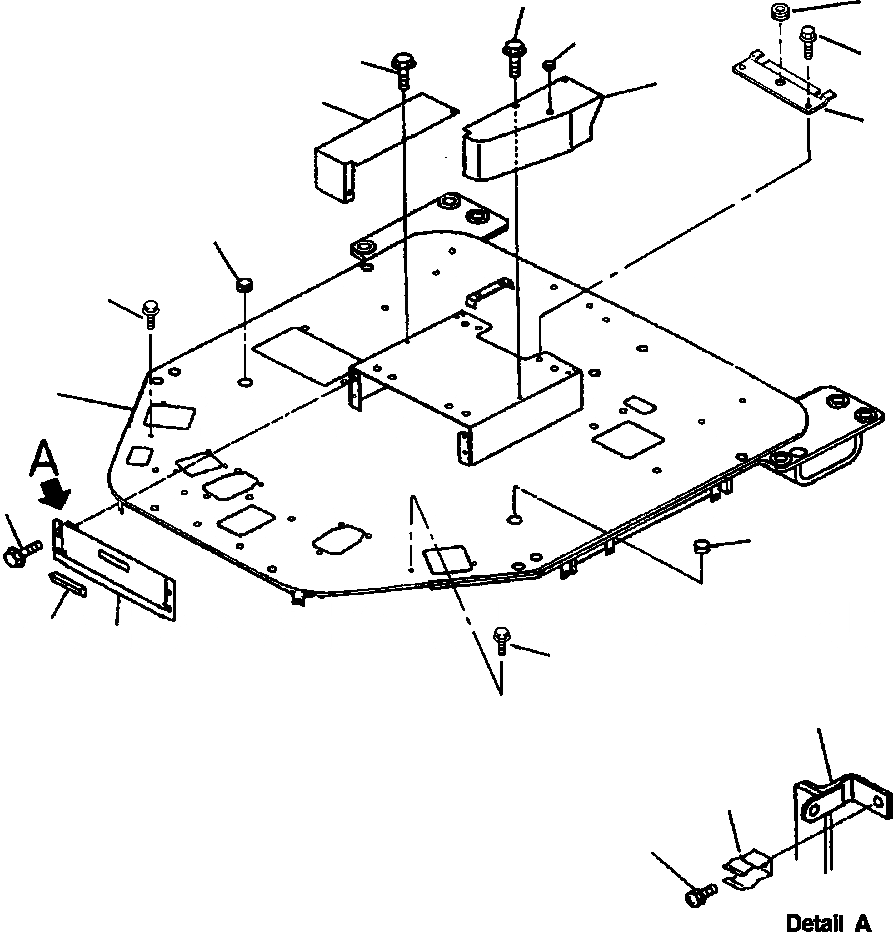 A

Detail A