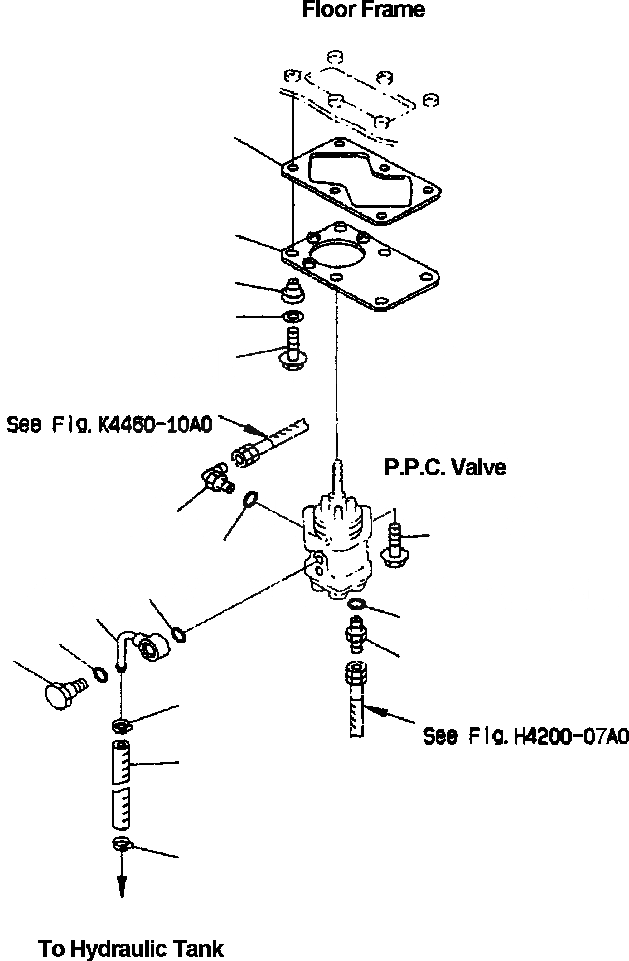 Floor Frame

See Fig. K4460-10A0

P.P.C. Valve

See Fig. H4200-07A0

To Hydraulic Tank