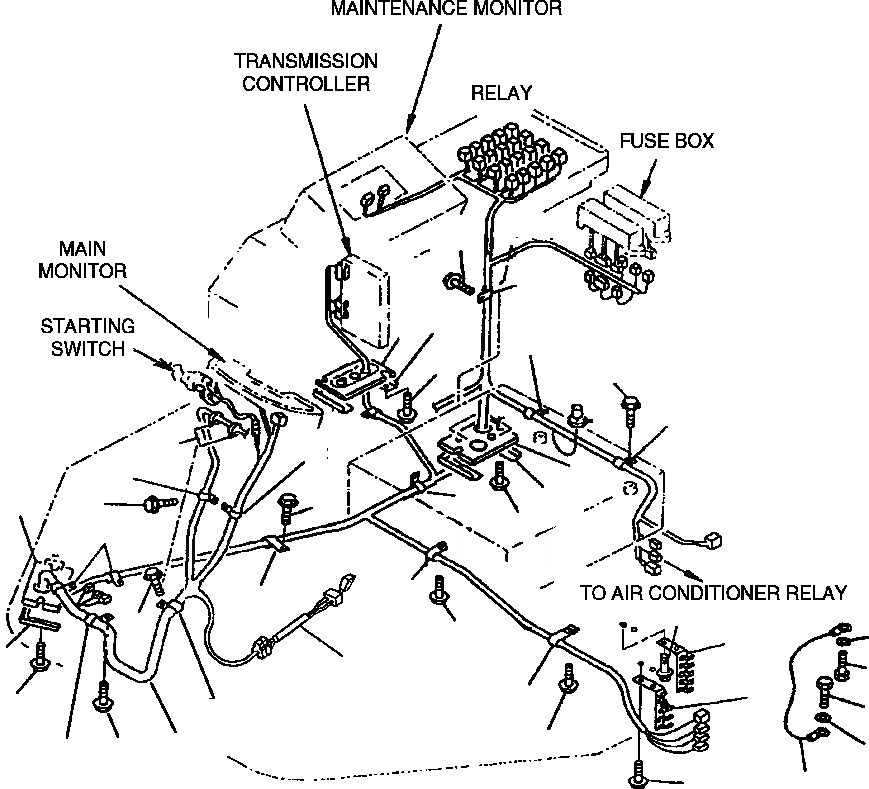 MAINTENANCE MONITOR

TRANSMISSION CONTROLLER

RELAY

FUSE BOX

MAIN MONITOR

STARTING SWITCH

TO AIR CONDITIONER RELAY