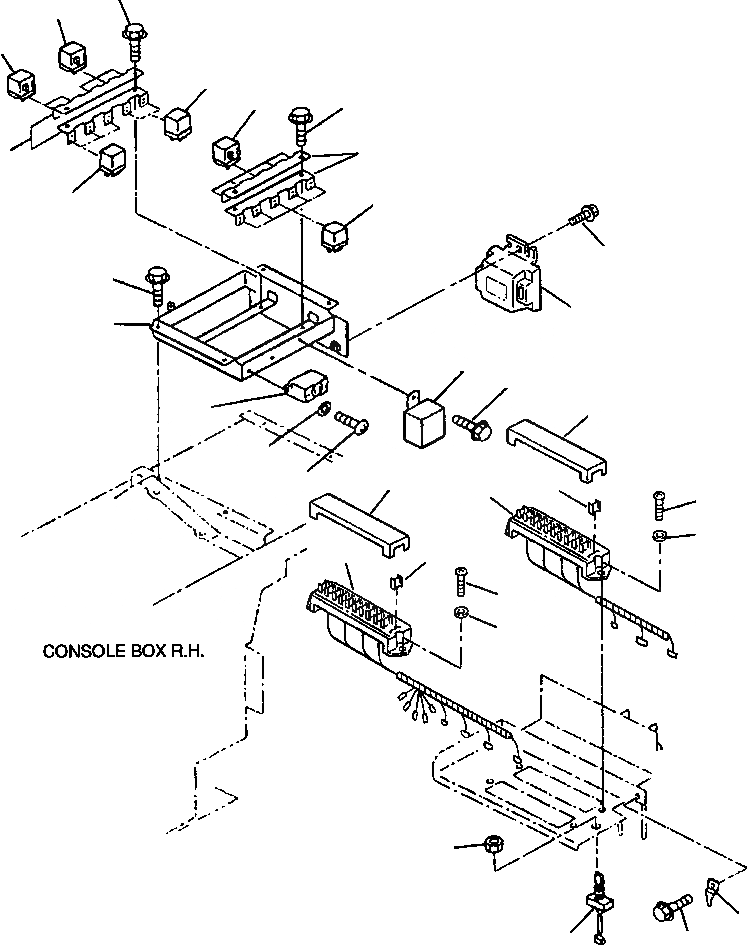 CONSOLE BOX R.H.