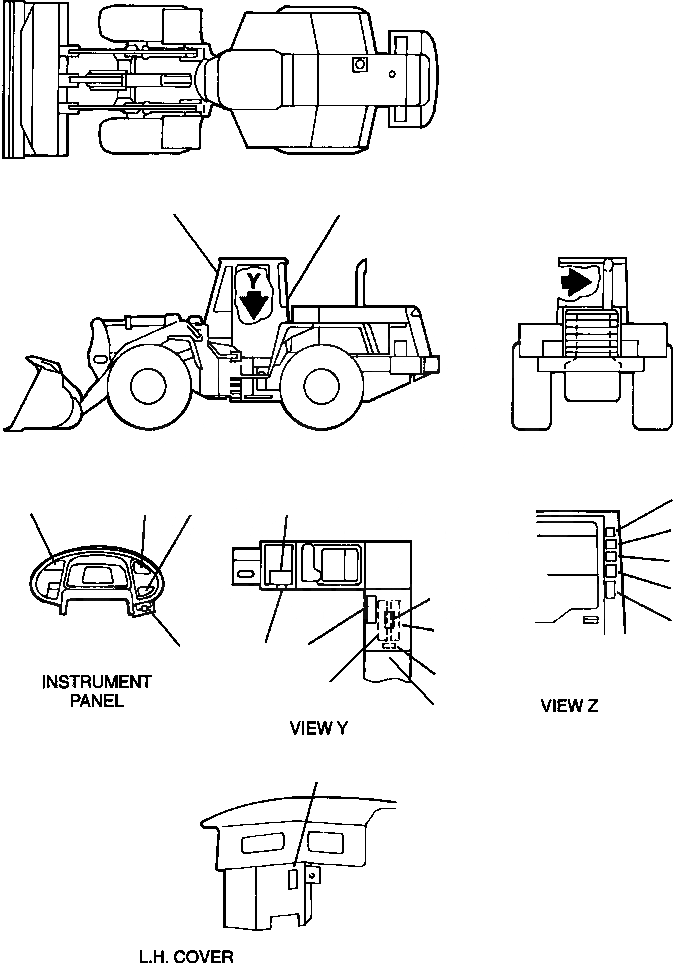 Y

INSTRUMENT PANEL

VIEW Y

VIEW Z

L.H. COVER