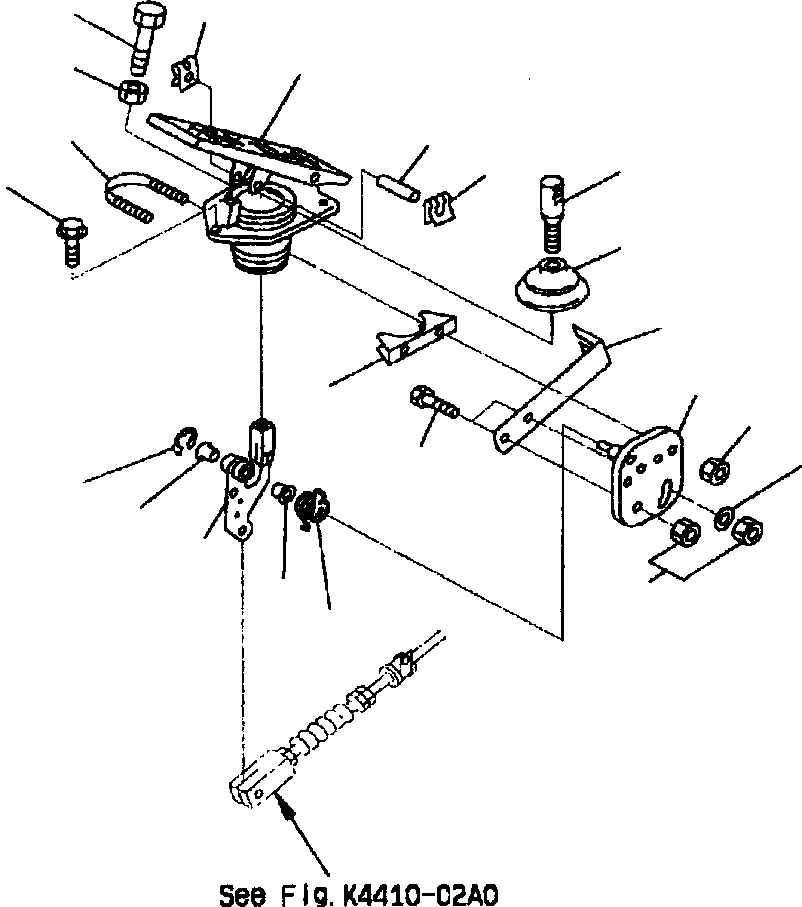 See Fig. K4410-02A0