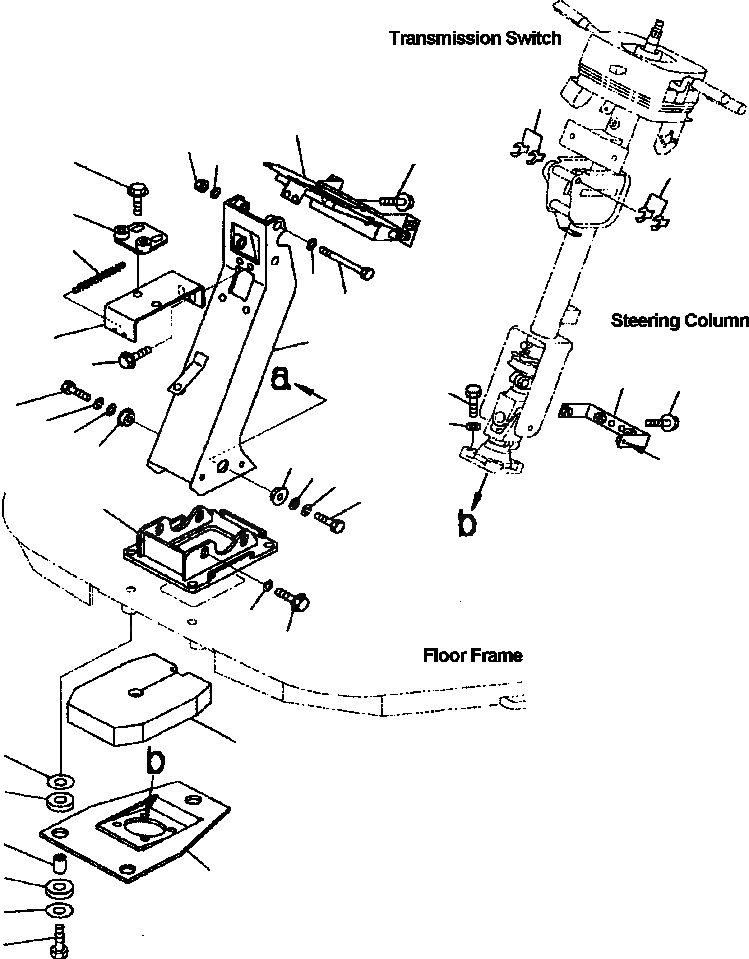 Transmission Switch

Steering Column

a

b

Floor Frame

b