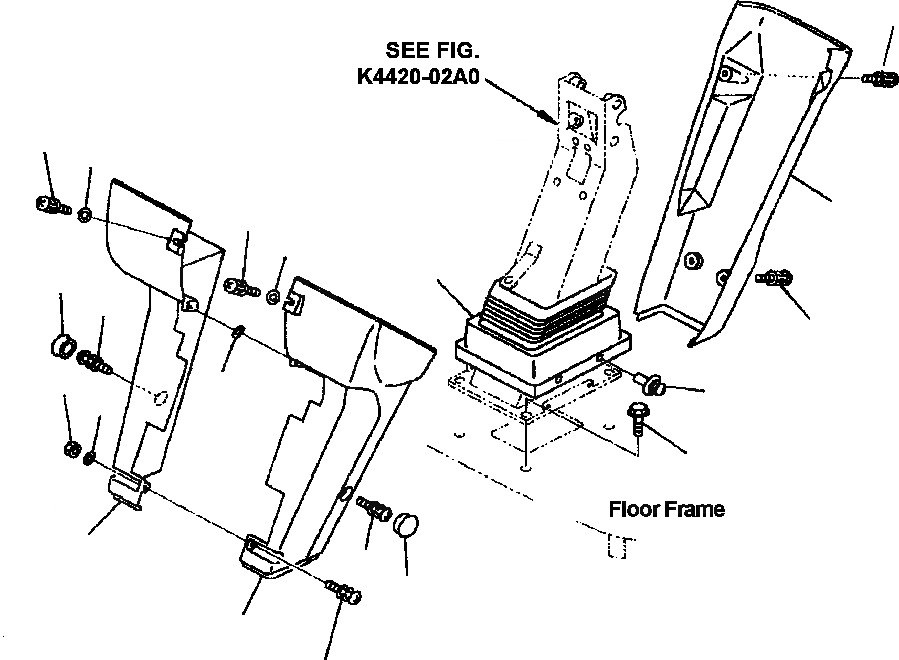 SEE FIG.
K4420-02A0

Floor Frame