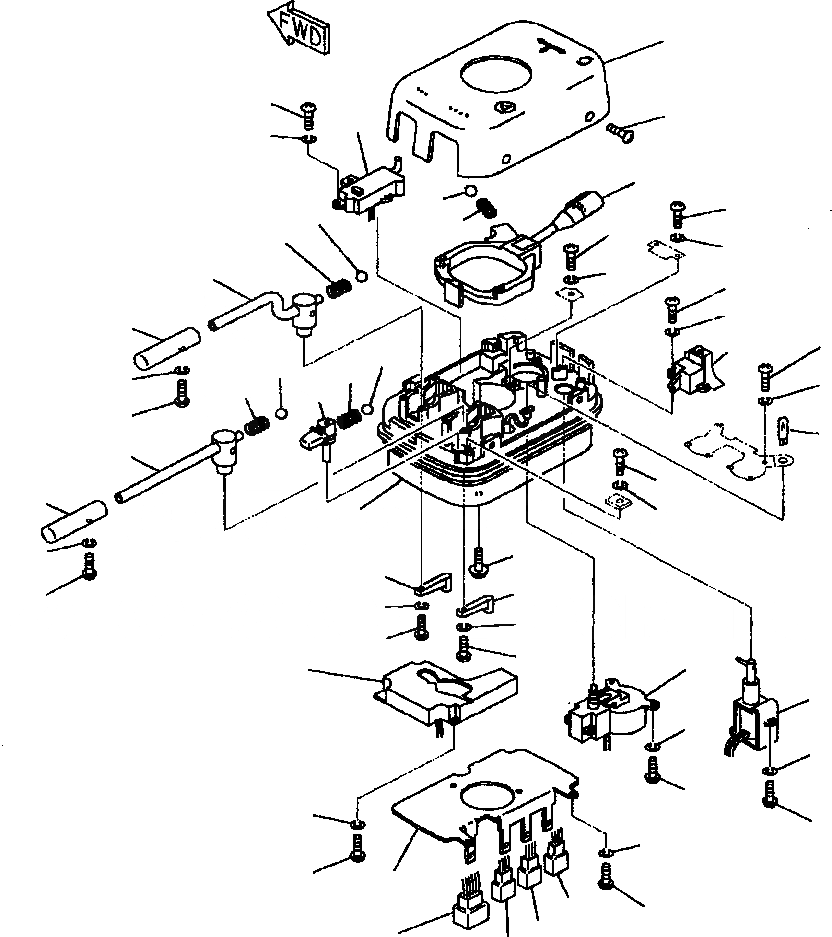 FWD