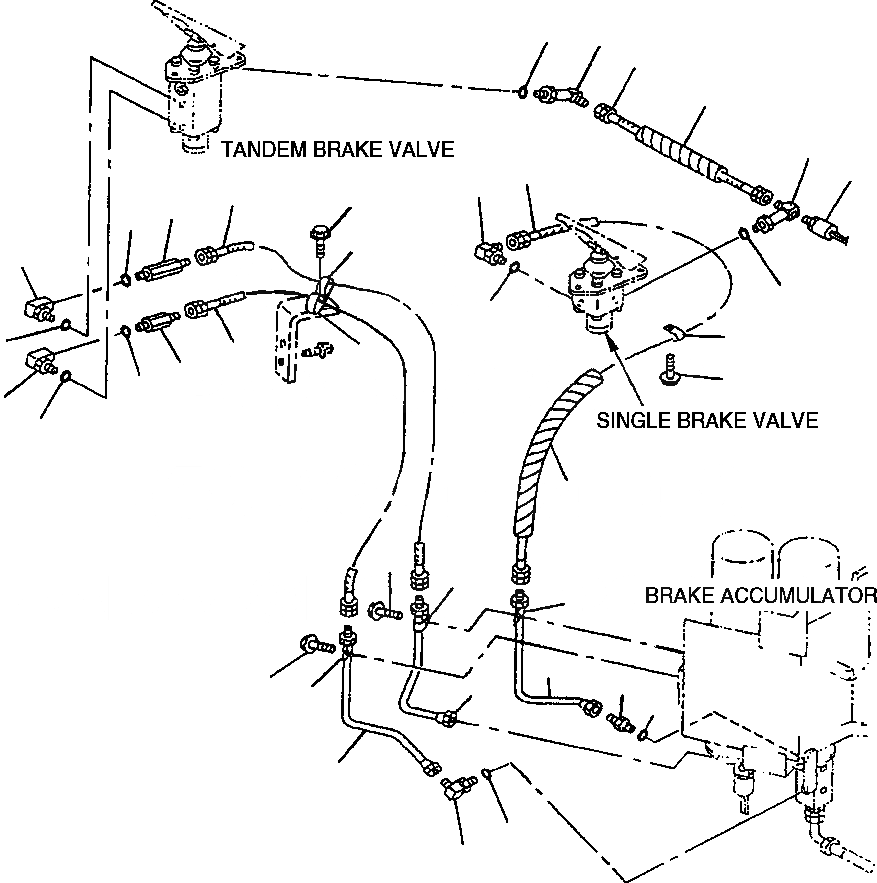 TANDEM BRAKE VALVE

SINGLE BRAKE VALVE

BRAKE ACCUMULATOR