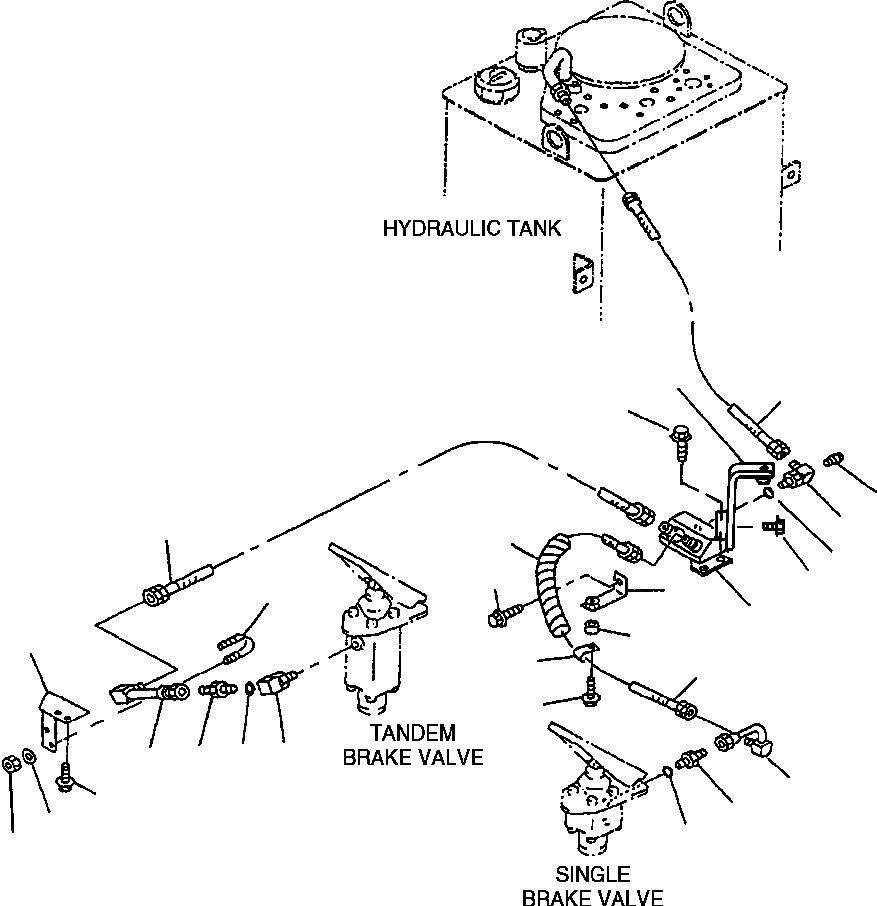 HYDRAULIC TANK

TANDEM
BRAKE VALVE

SINGLE
BRAKE VALVE