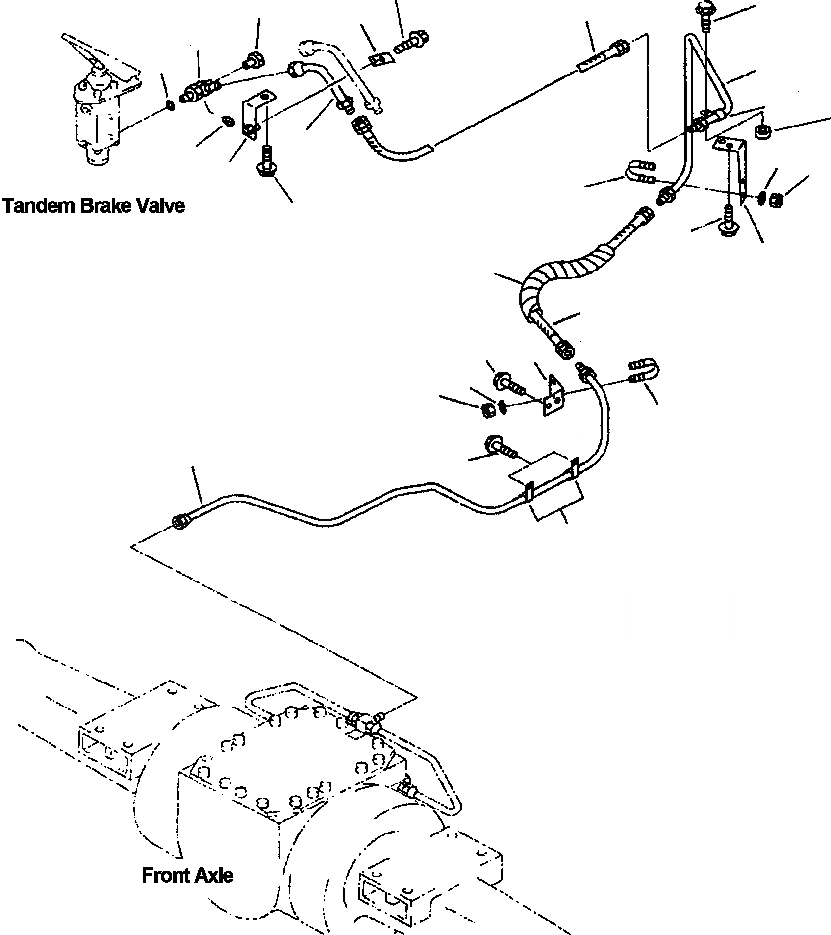 Tandem Brake Valve

Front Axle