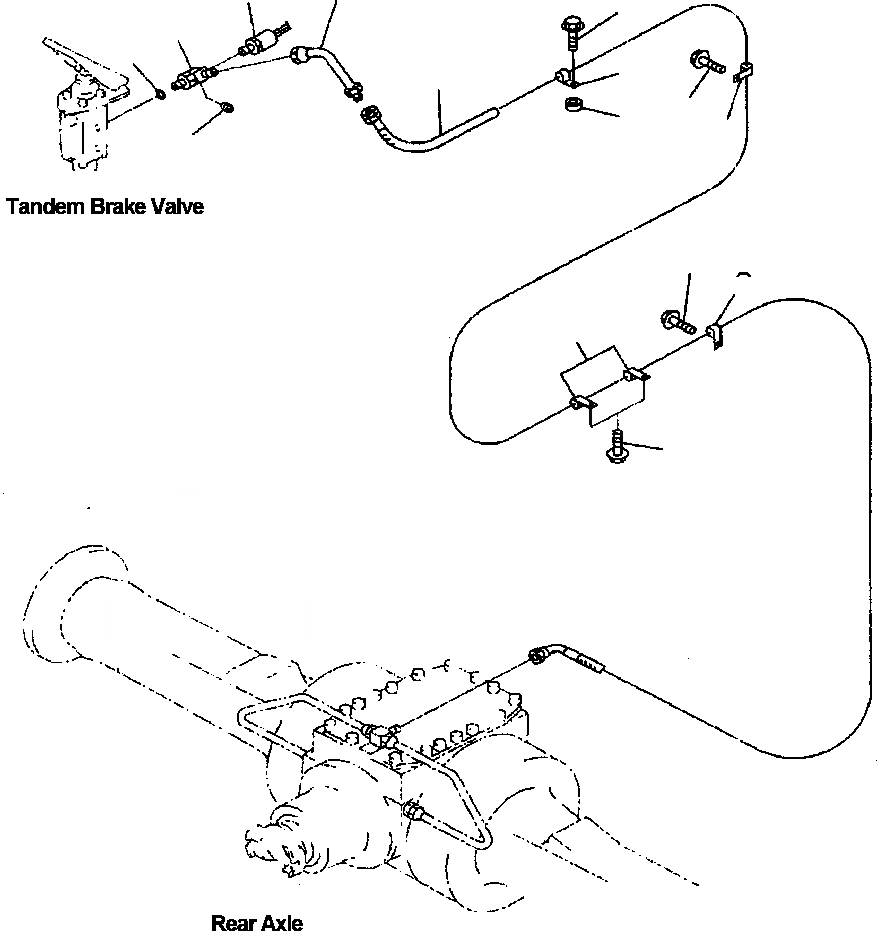 Tandem Brake Valve

Rear Axle