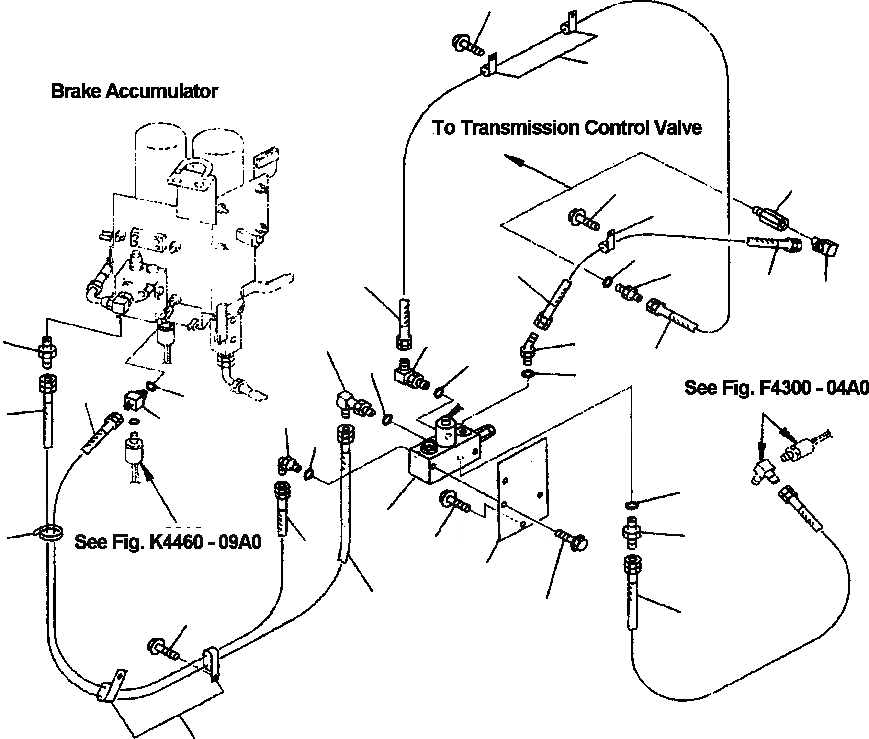 Brake Accumulator

To Transmission Control Valve

See Fig. F4300 - 04A0

See Fig. K4460 - 09A0