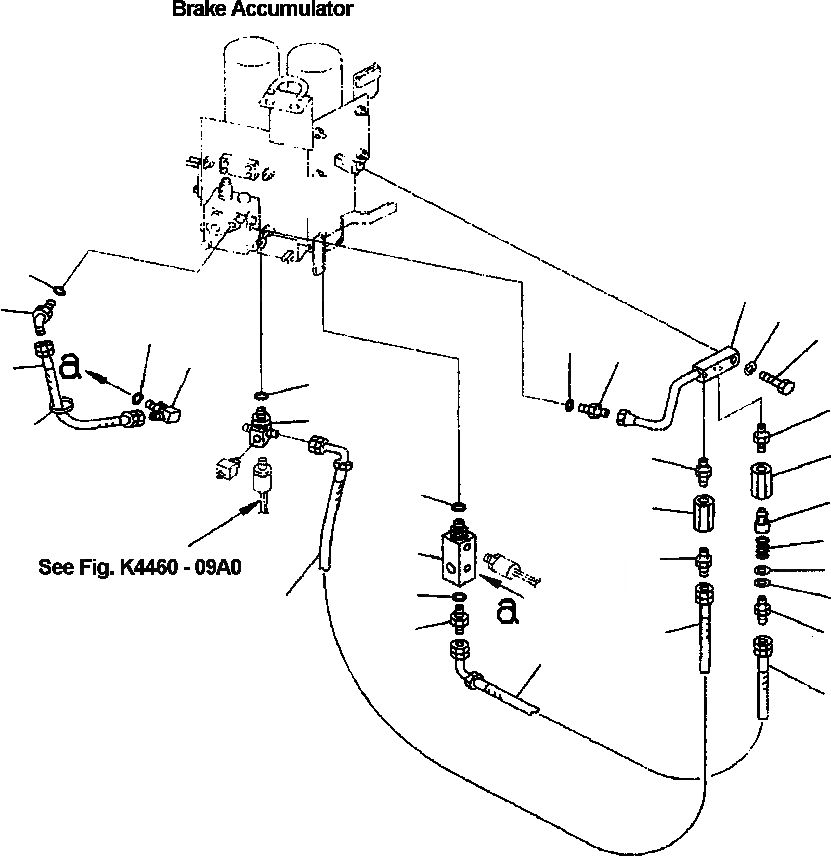 Brake Accumulator

a

See Fig. K4460 - 09A0

a