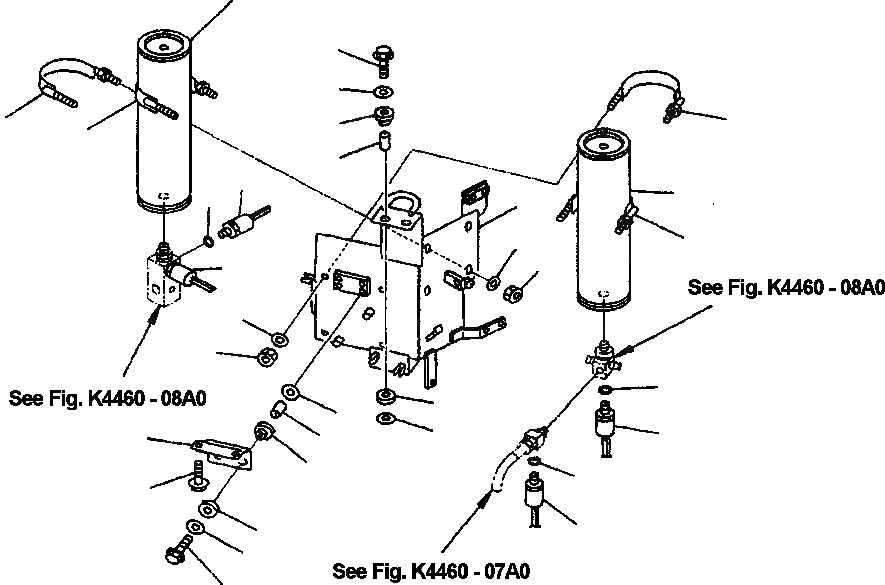 See Fig. K4460 - 08A0

See Fig. K4460 - 08A0

See Fig. K4460 - 07A0