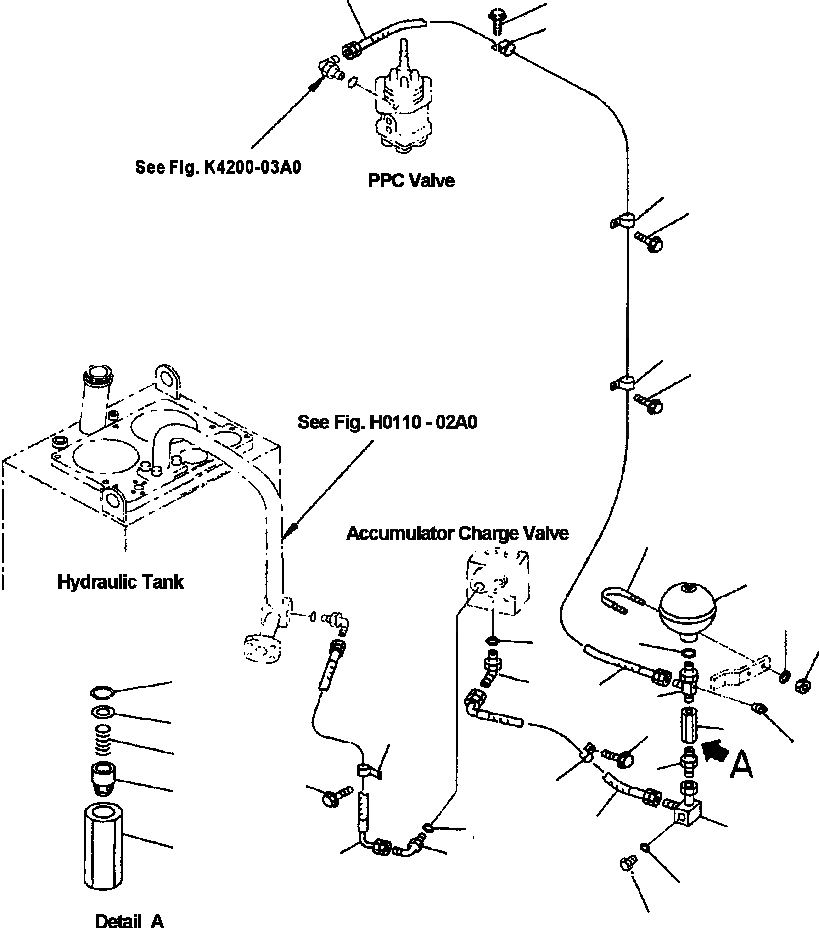 See Fig. K4200-03A0

PPC Valve

See Fig. H0110 - 02A0

Accumulator Charge Valve

Hydraulic Tank

A

Detail A