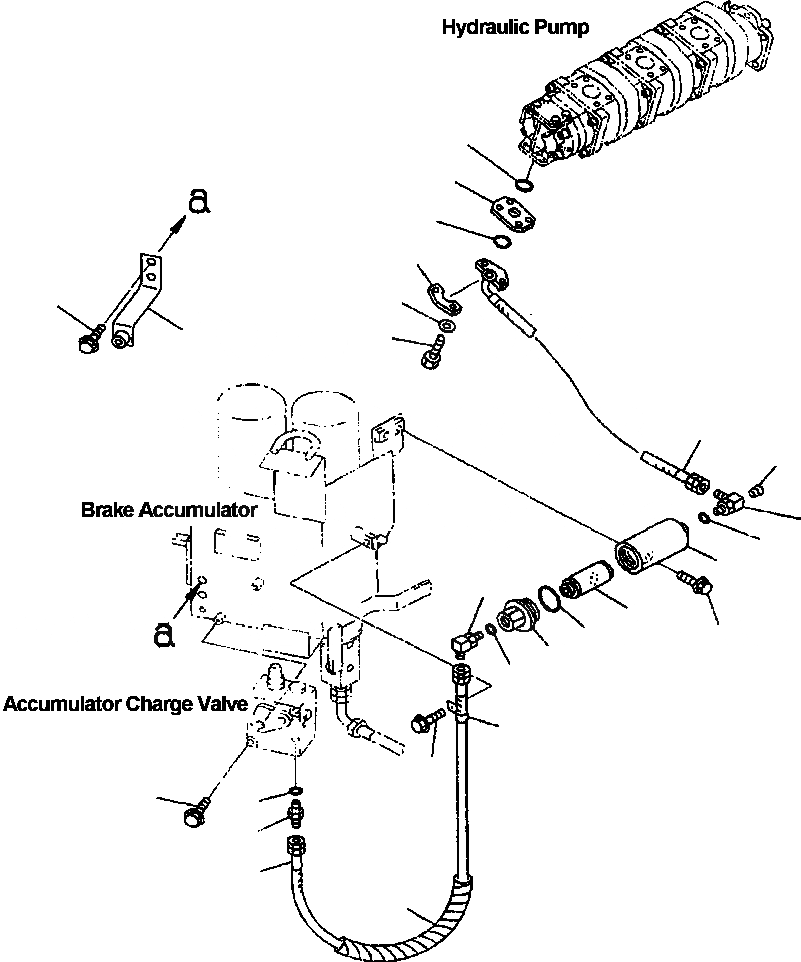 Hydraulic Pump

a

Brake Accumulator

a

Accumulator Charge Valve