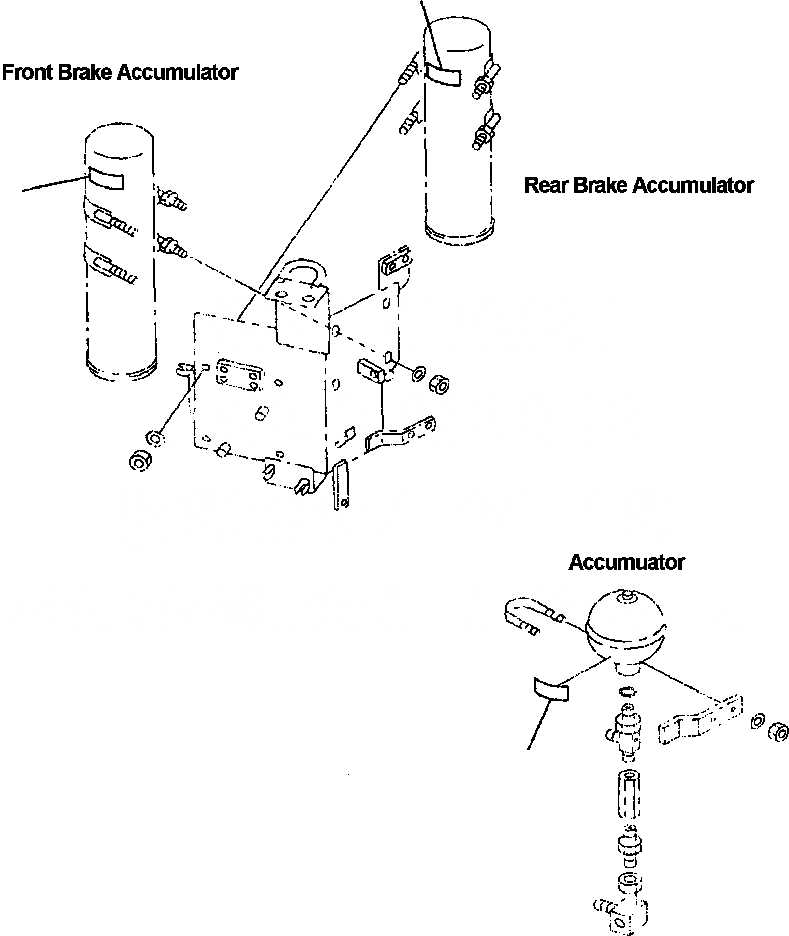 Front Brake Accumulator

Rear Brake Accumulator

Accumuator