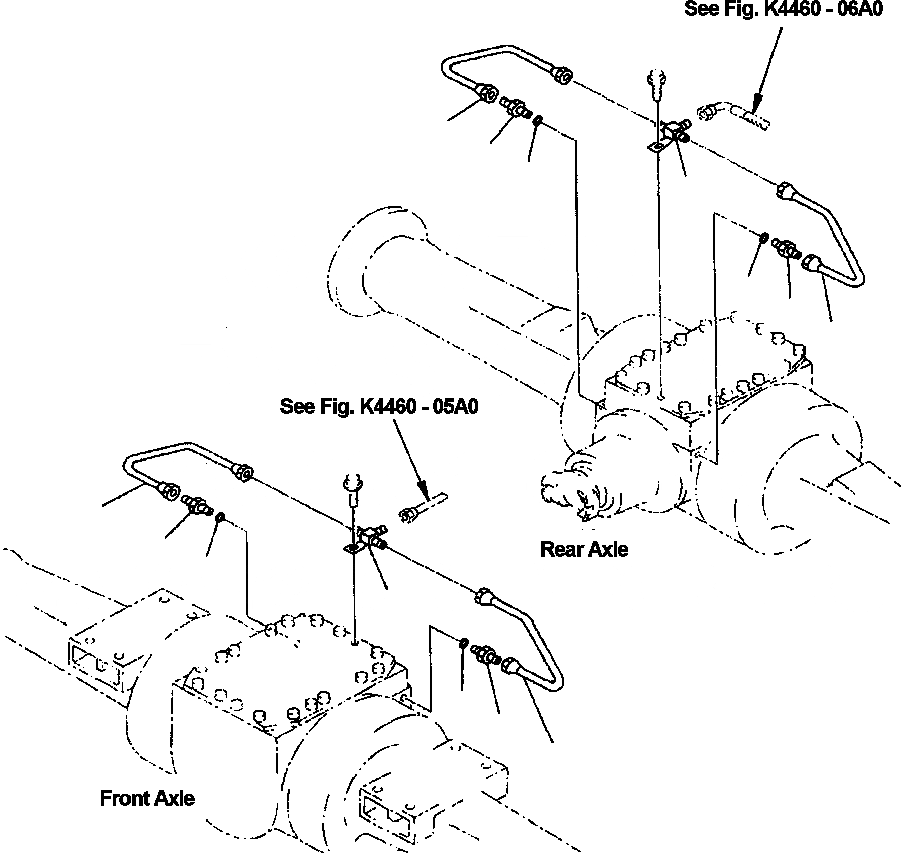 See Fig. K4460 - 06A0

See Fig. K4460 - 05A0

Rear Axle

Front Axle