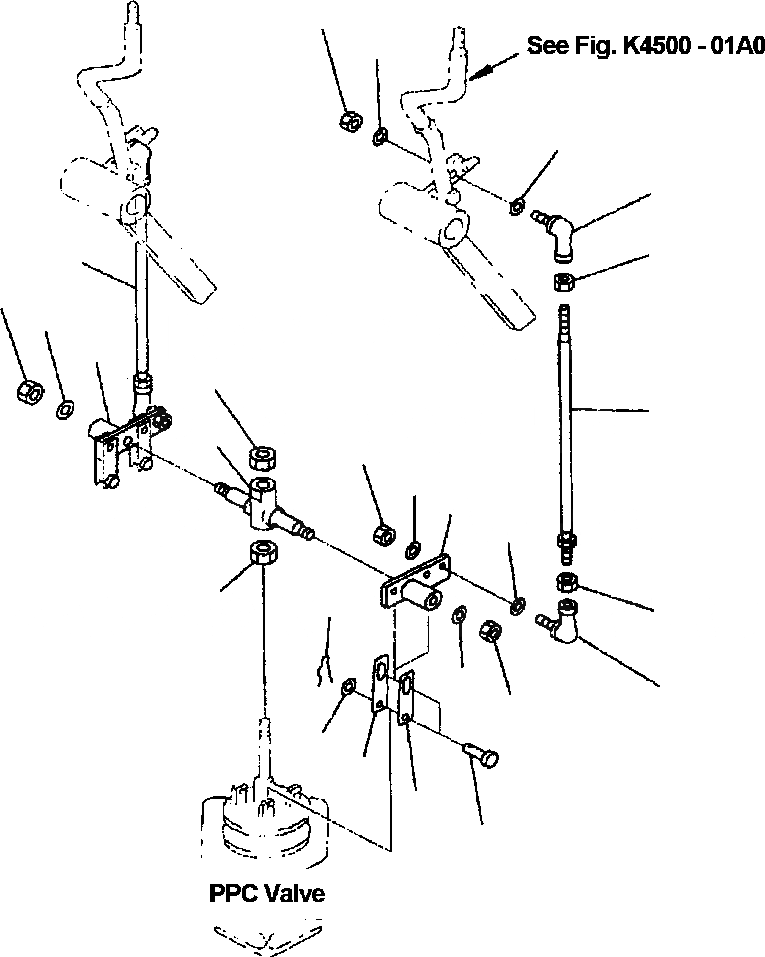 See Fig. K4500 - 01A0

PPC Valve