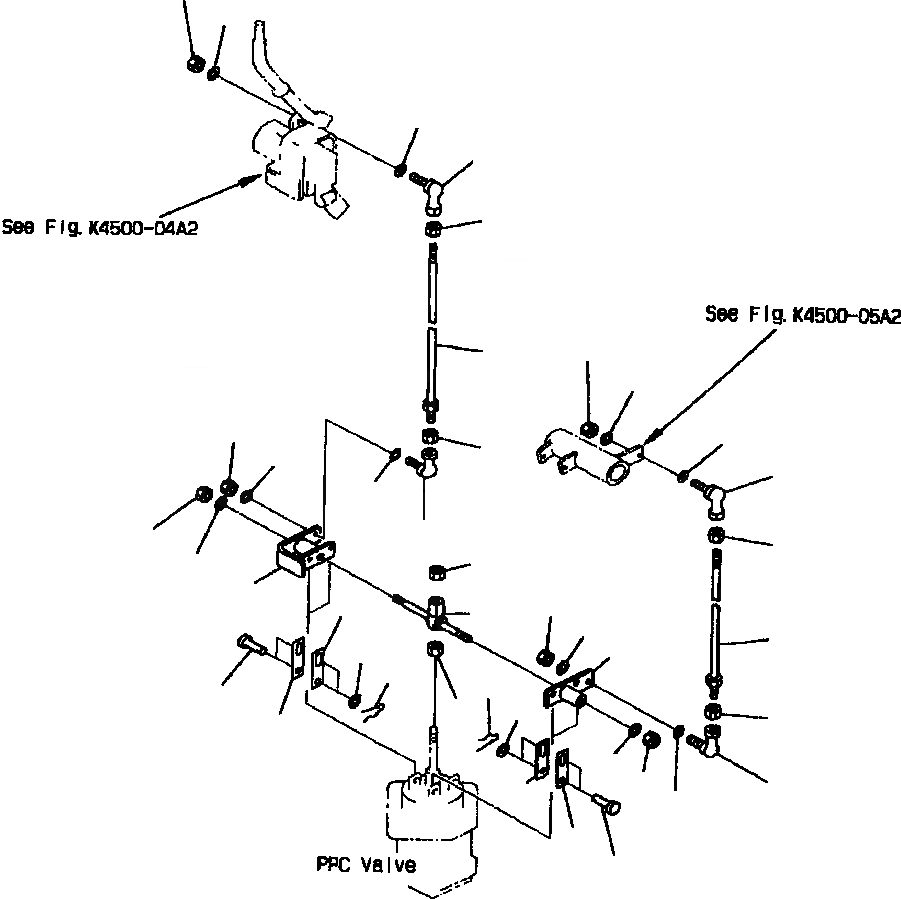 See Fig. K4500-04A2

See Fig. K4500-05A2

PPC Valve