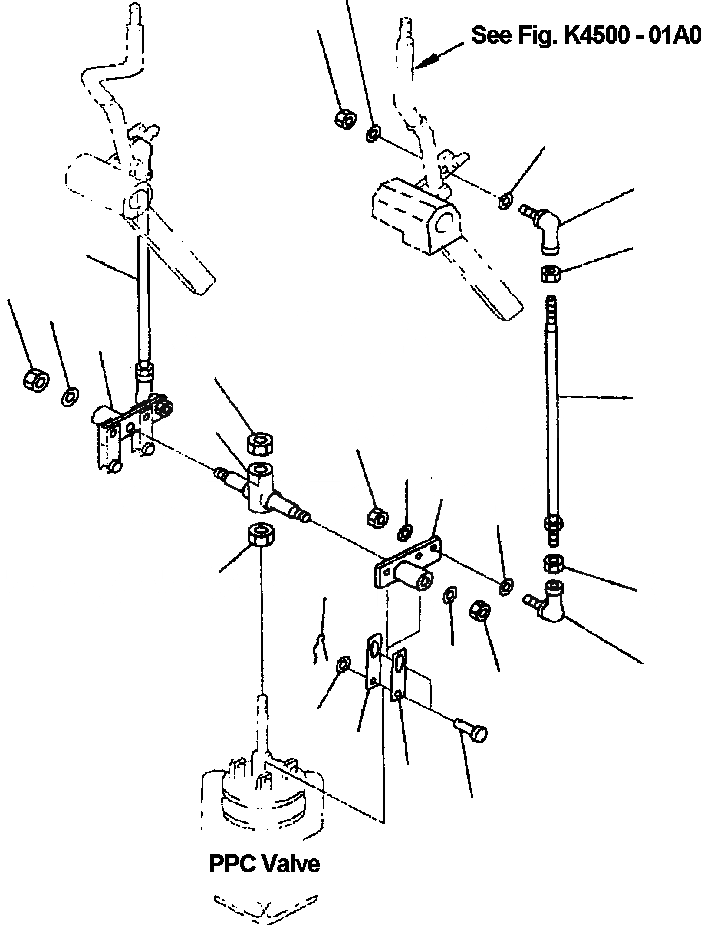 See Fig. K4500 - 01A0

PPC Valve