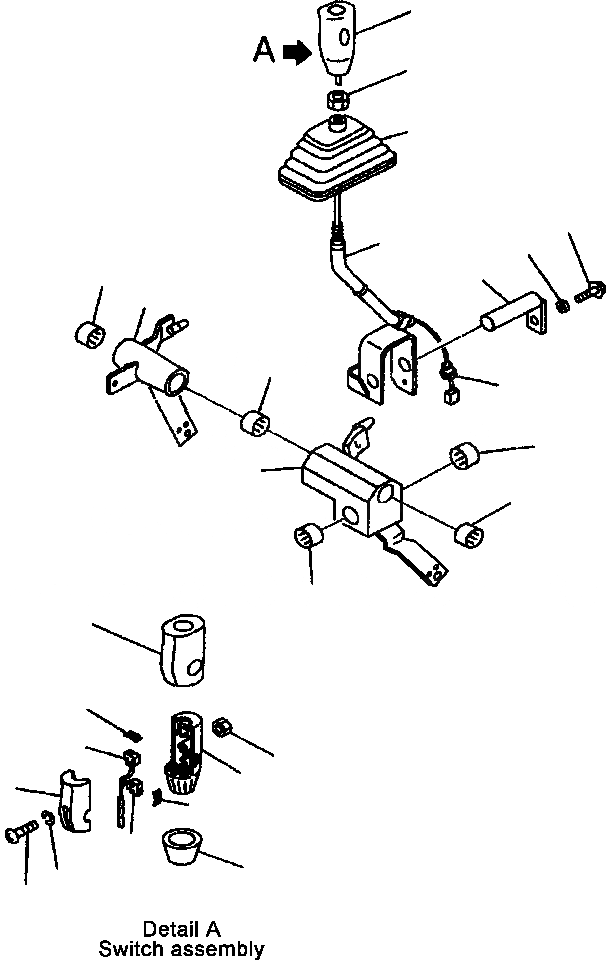 A

Detail A
Switch assembly