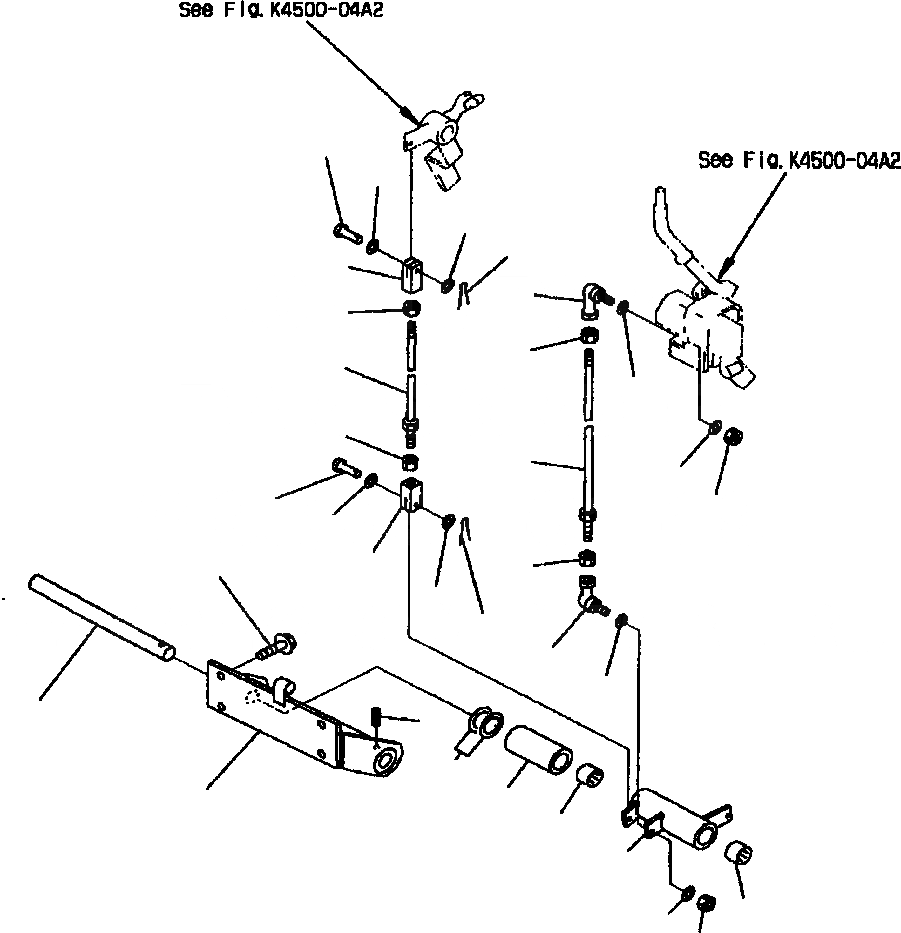 See Fig. K4500-04A2

See Fig. K4500-04A2